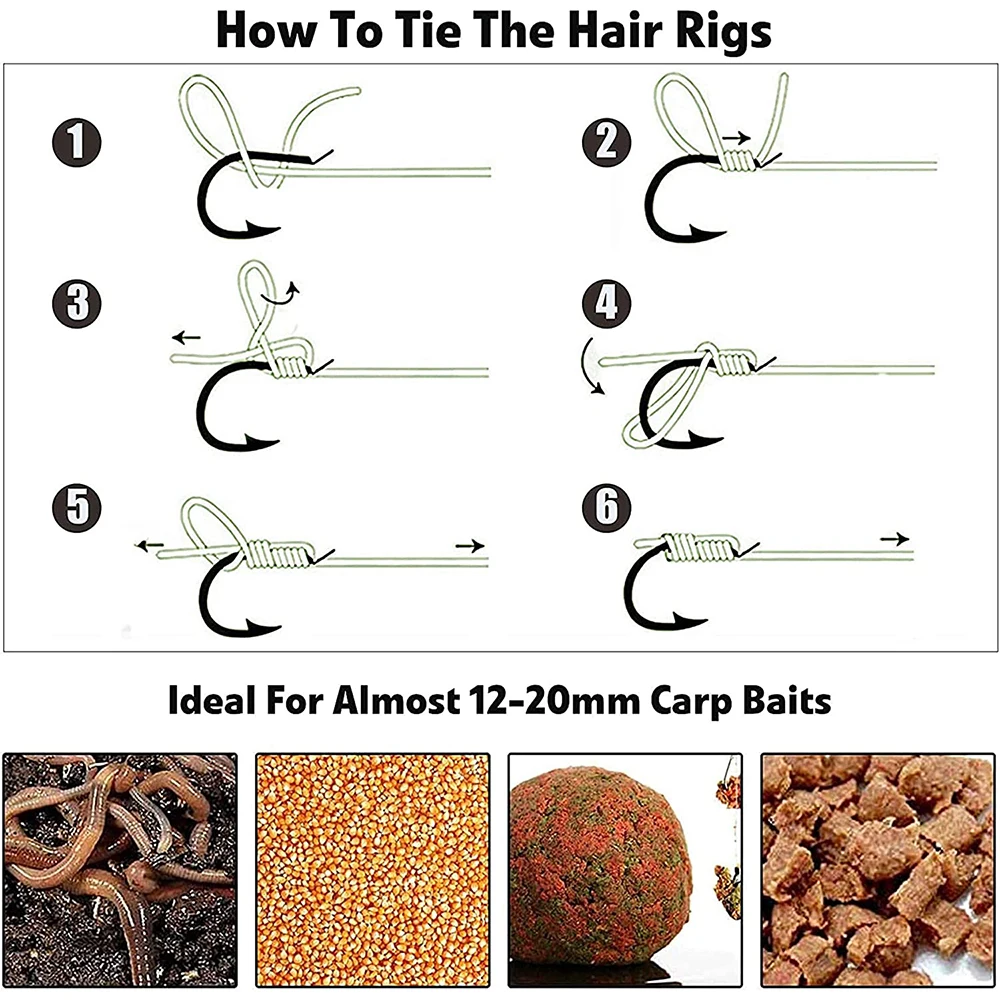 How To Tie The Hair Rigs

1

2

3

4

5

6

Ideal For Almost 12-20mm Carp Baits