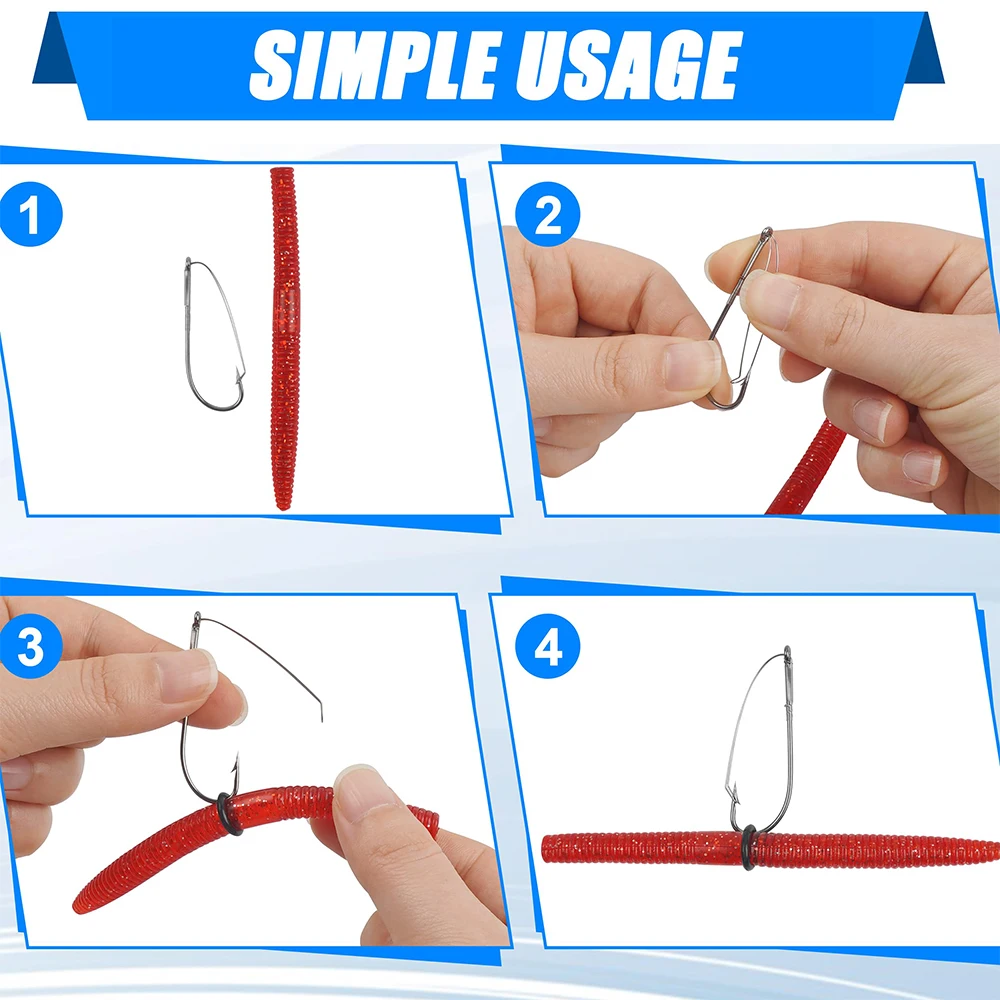 SIMPLE USAGE

1

2

3

4