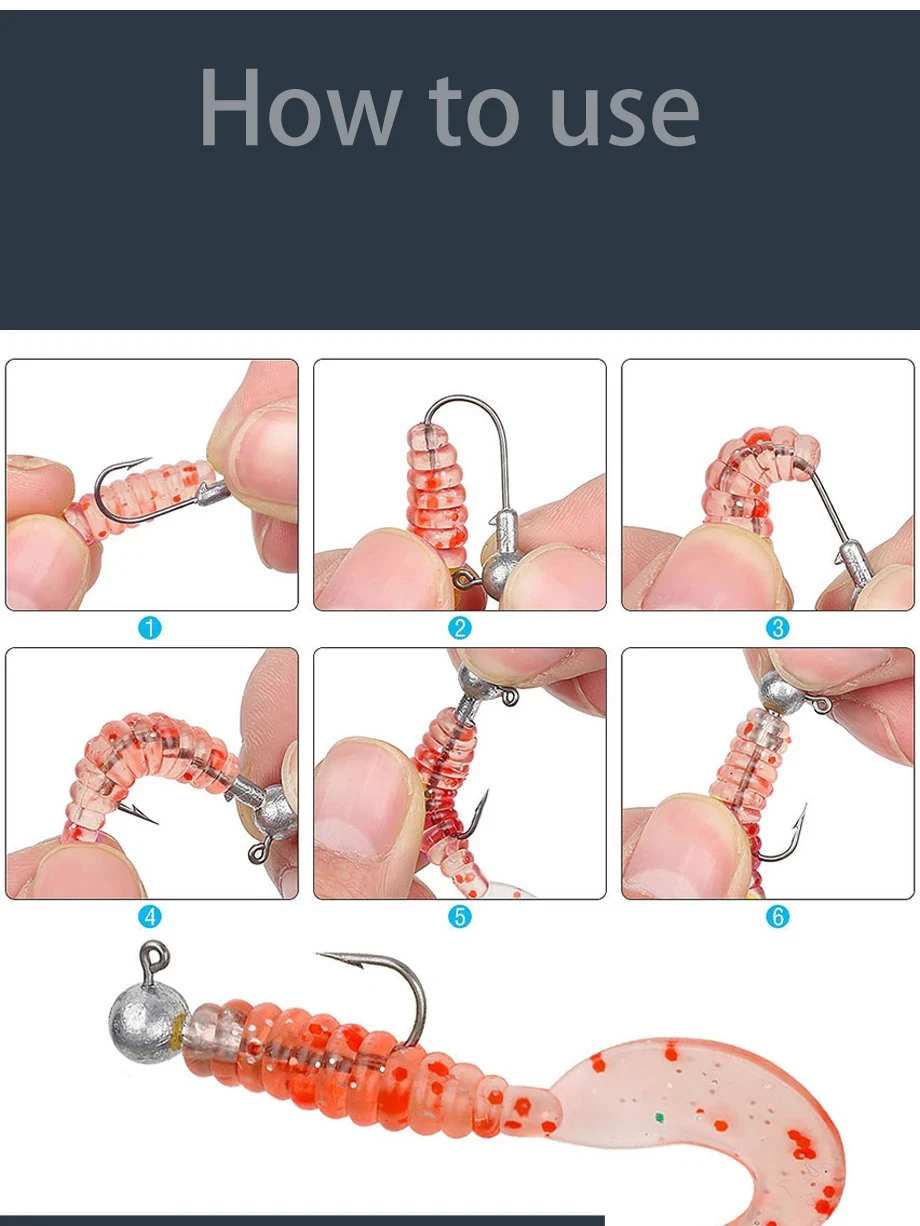 How to use

1

2

3

4

5

6