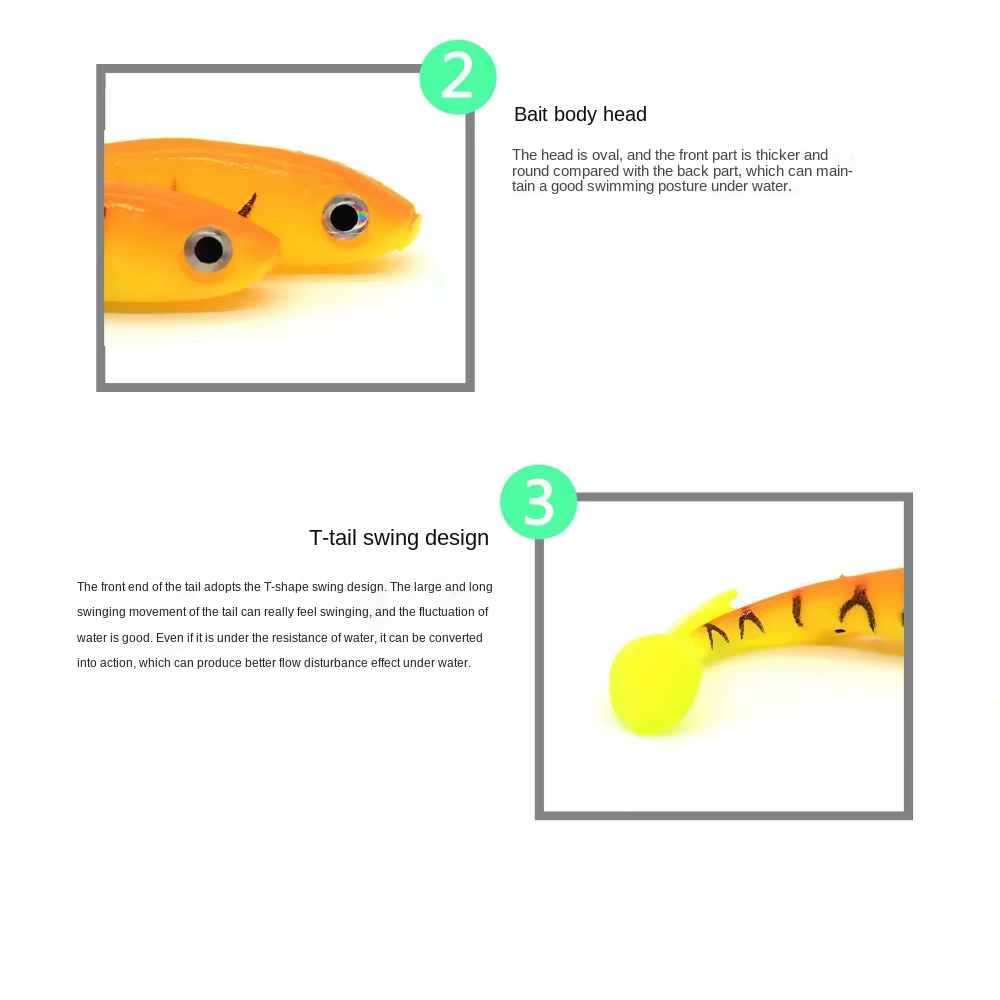 2

Bait body head

The head is oval, and the front part is thicker and round compared with the back part, which can maintain a good swimming posture under water.

3

T-tail swing design

The front end of the tail adopts the T-shape swing design. The large and long swinging movement of the tail can really feel swinging, and the fluctuation of water is good. Even if it is under the resistance of water, it can be converted into action, which can produce better flow disturbance effect under water.