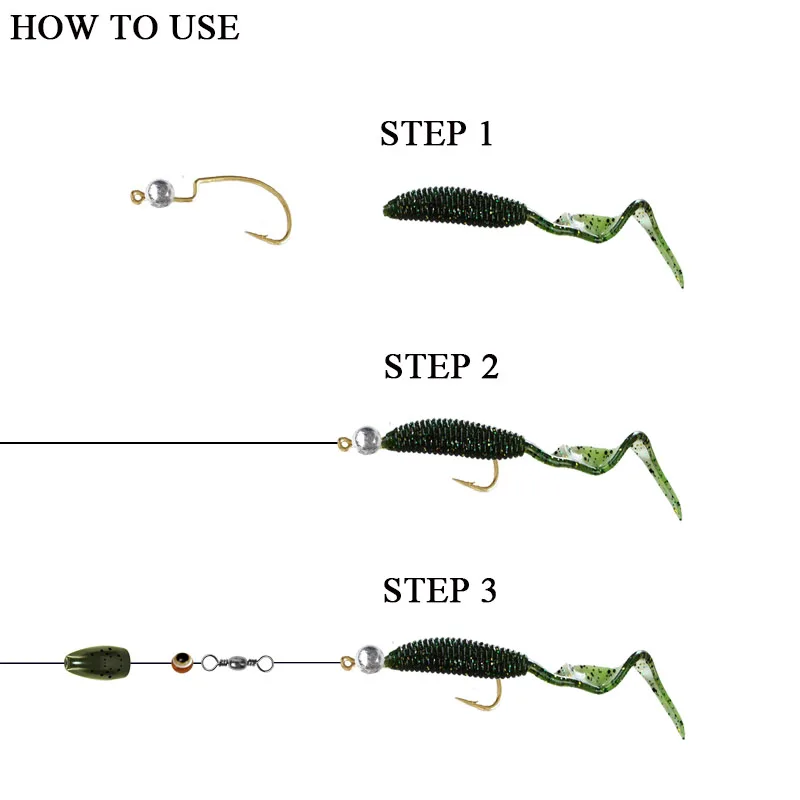 HOW TO USE

STEP 1

STEP 2

STEP 3