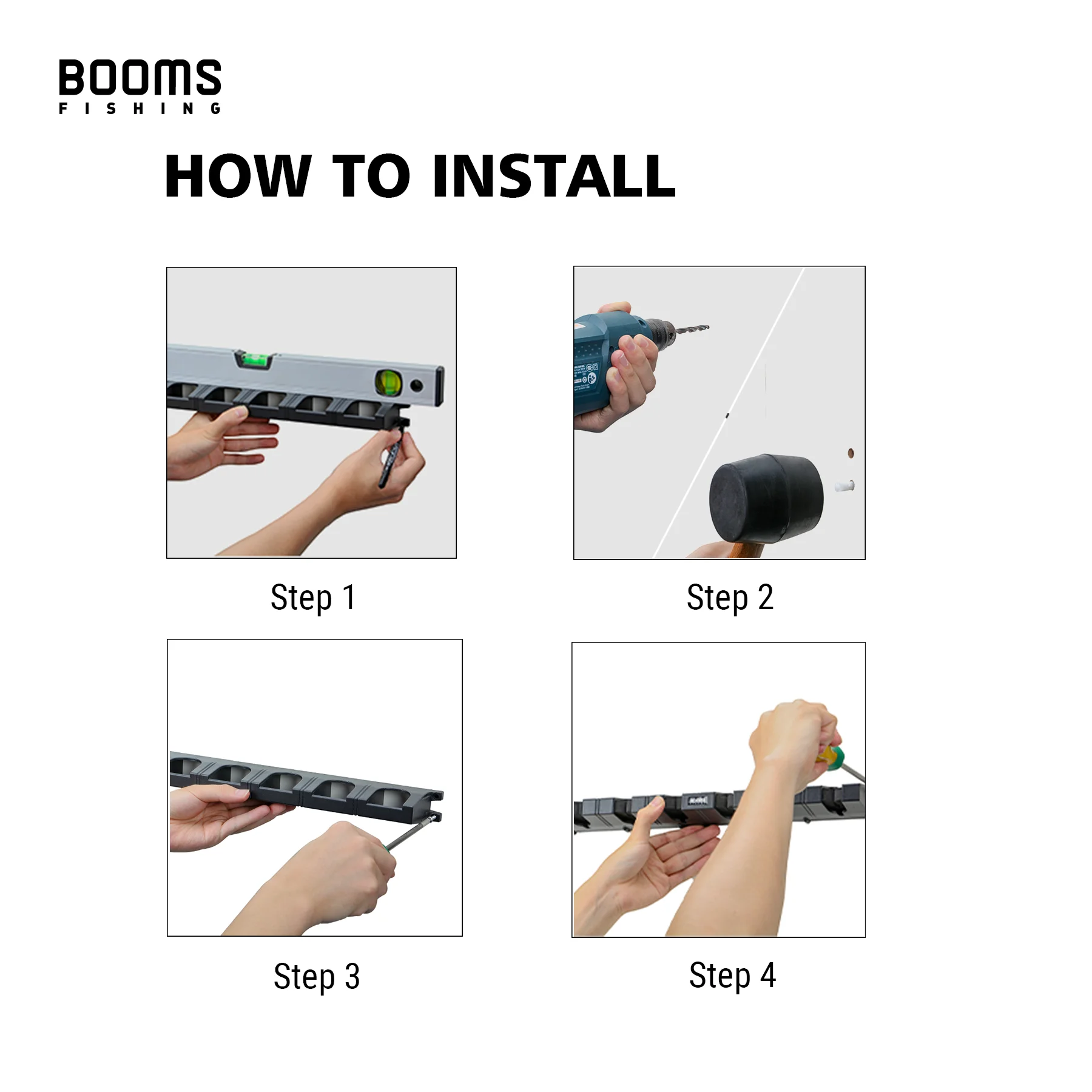 BOOMS
FISHING

HOW TO INSTALL

Step 1

Step 2

Step 3

Step 4