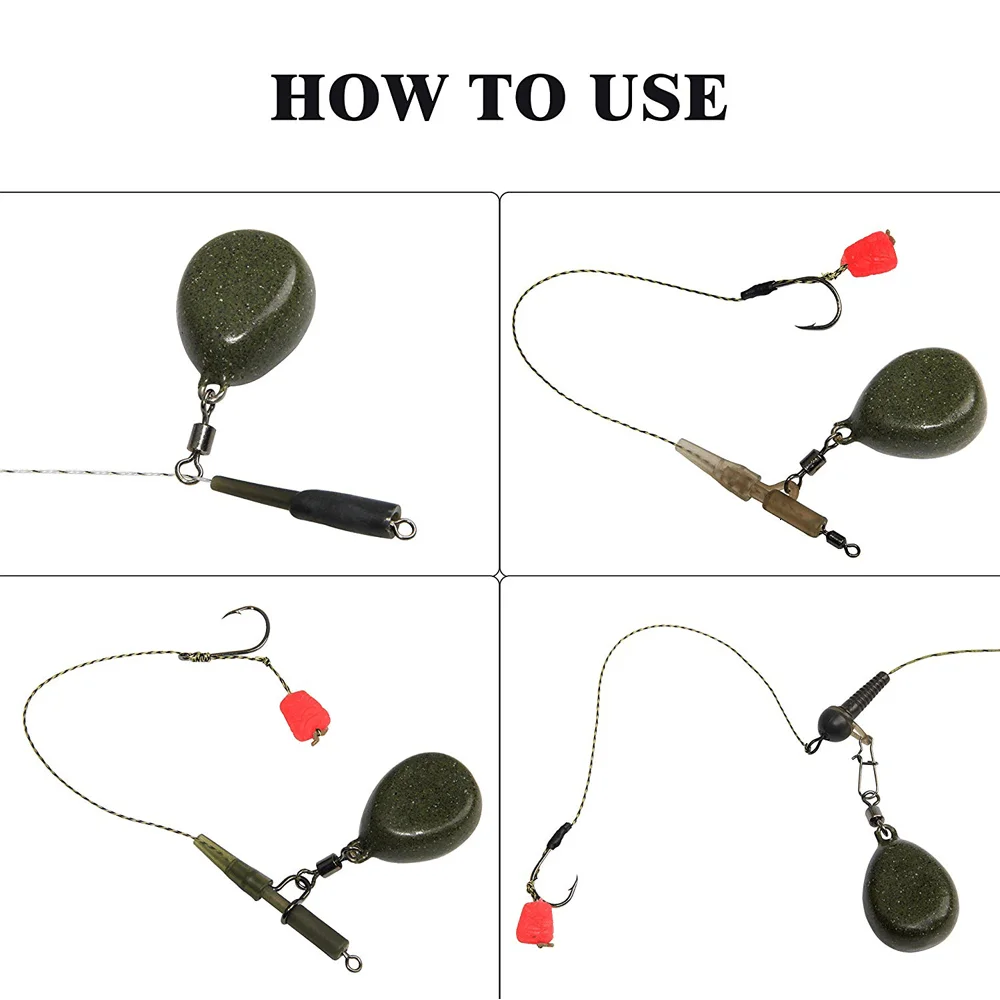 HOW TO USE