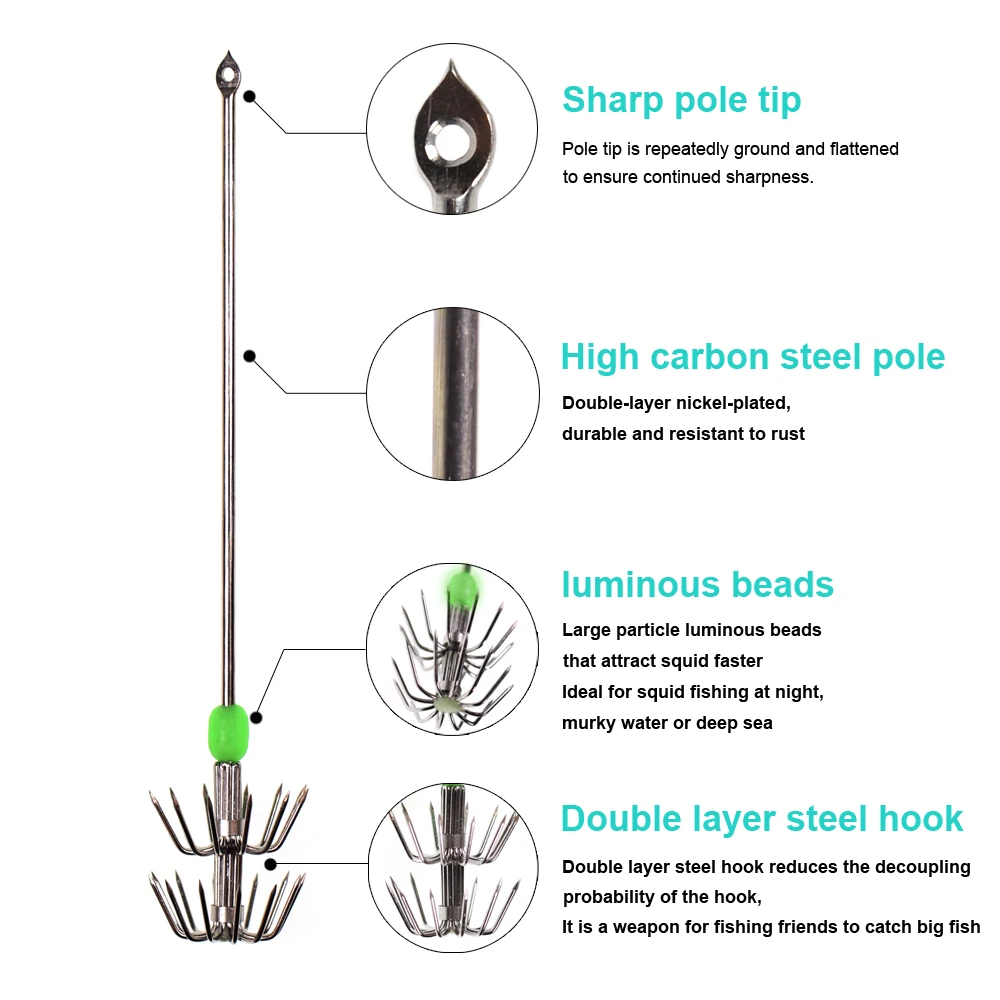 Sharp pole tip

Pole tip is repeatedly ground and flattened to ensure continued sharpness.

High carbon steel pole

Double-layer nickel-plated, durable and resistant to rust

luminous beads

Large particle luminous beads that attract squid faster
Ideal for squid fishing at night, murky water or deep sea

Double layer steel hook

Double layer steel hook reduces the decoupling probability of the hook,
It is a weapon for fishing friends to catch big fish