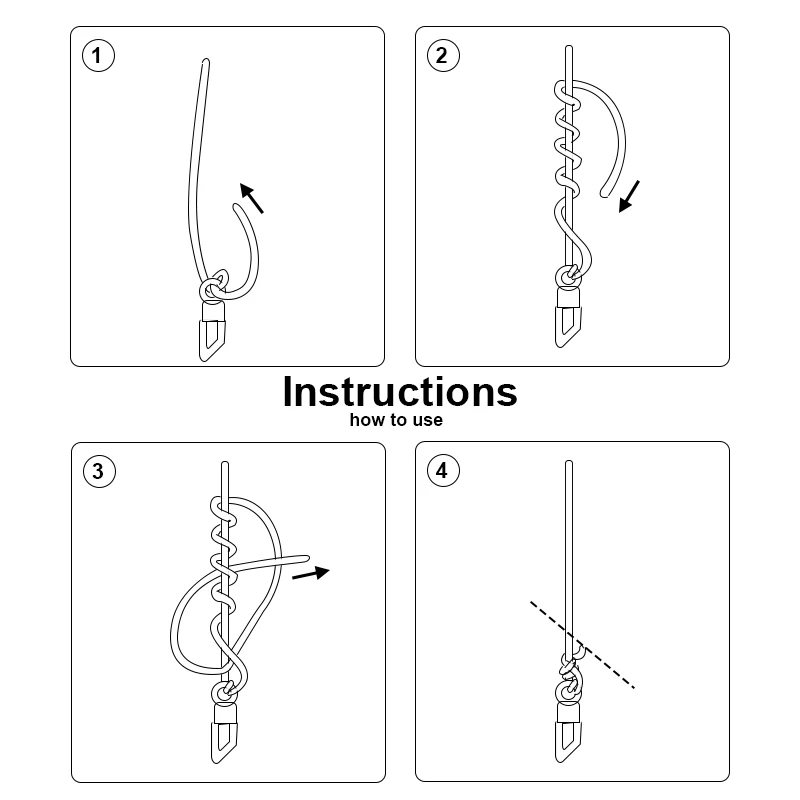 1

2

Instructions
how to use

3

4