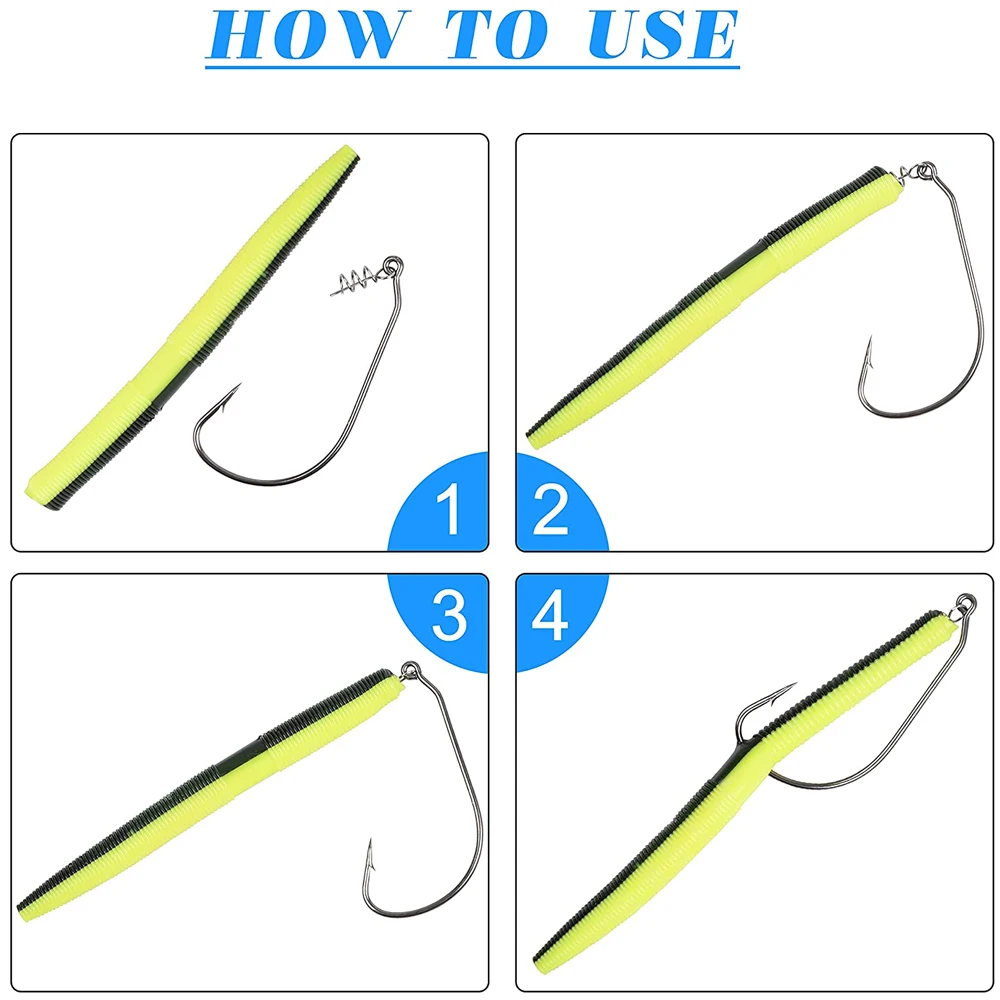 HOW TO USE

1

2

3

4