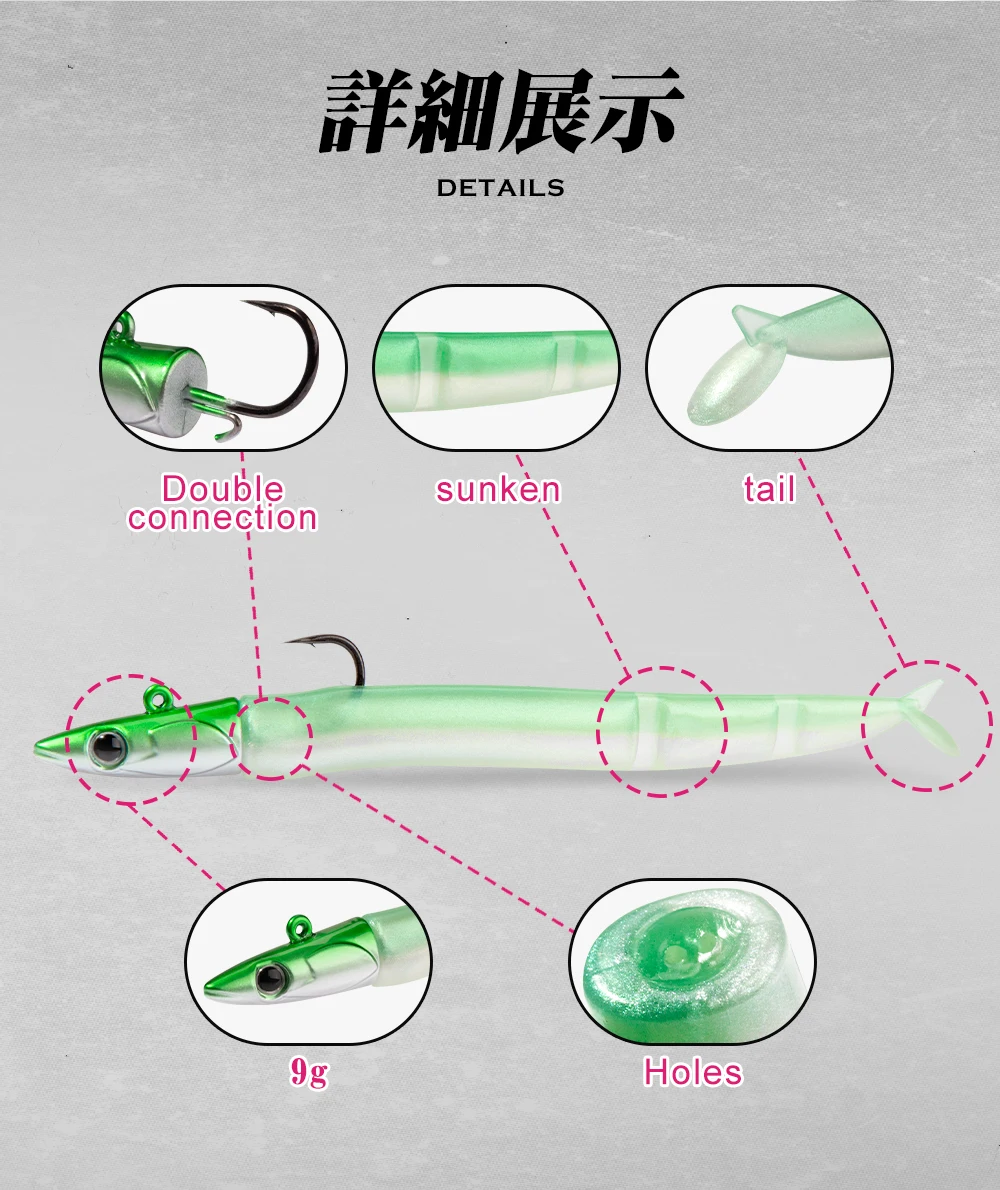 詳細展示

DETAILS

Double connection

sunken

tail

9g

Holes