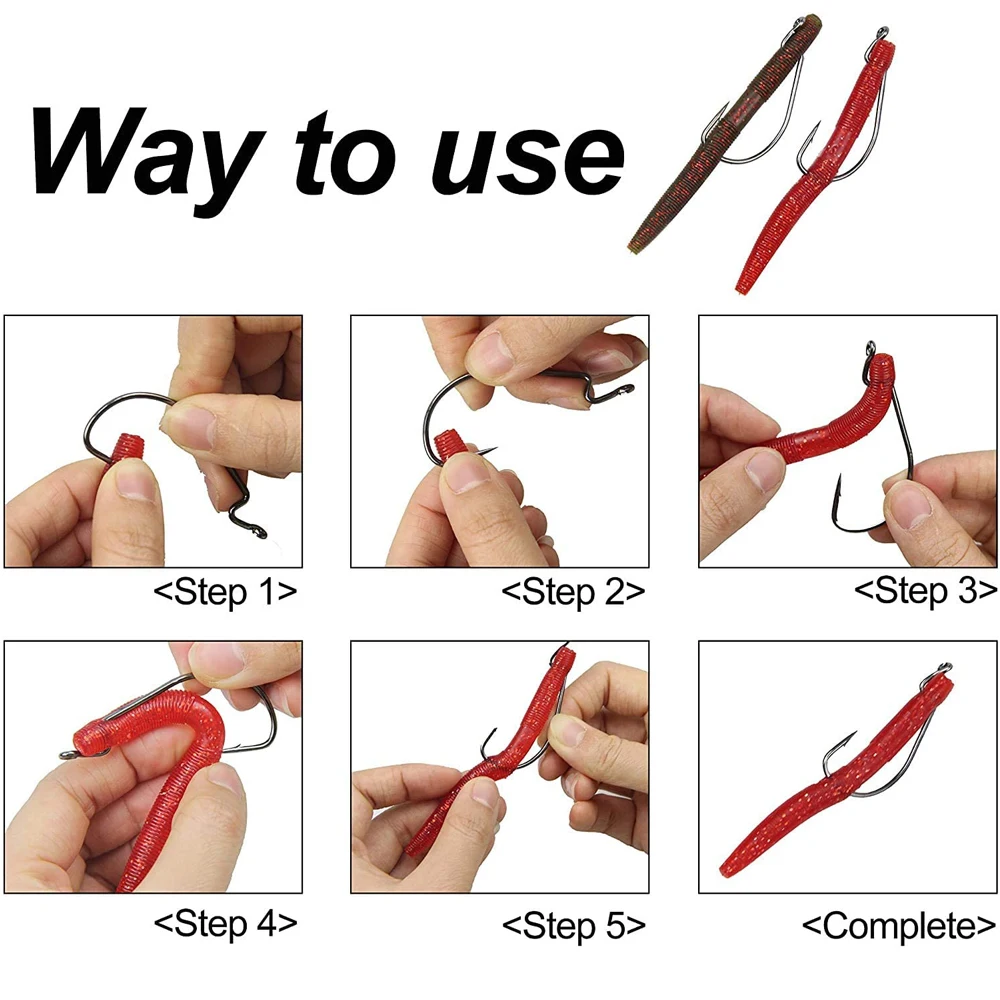 Way to use

<Step 1>

<Step 2>

<Step 3>

<Step 4>

<Step 5>

<Complete>