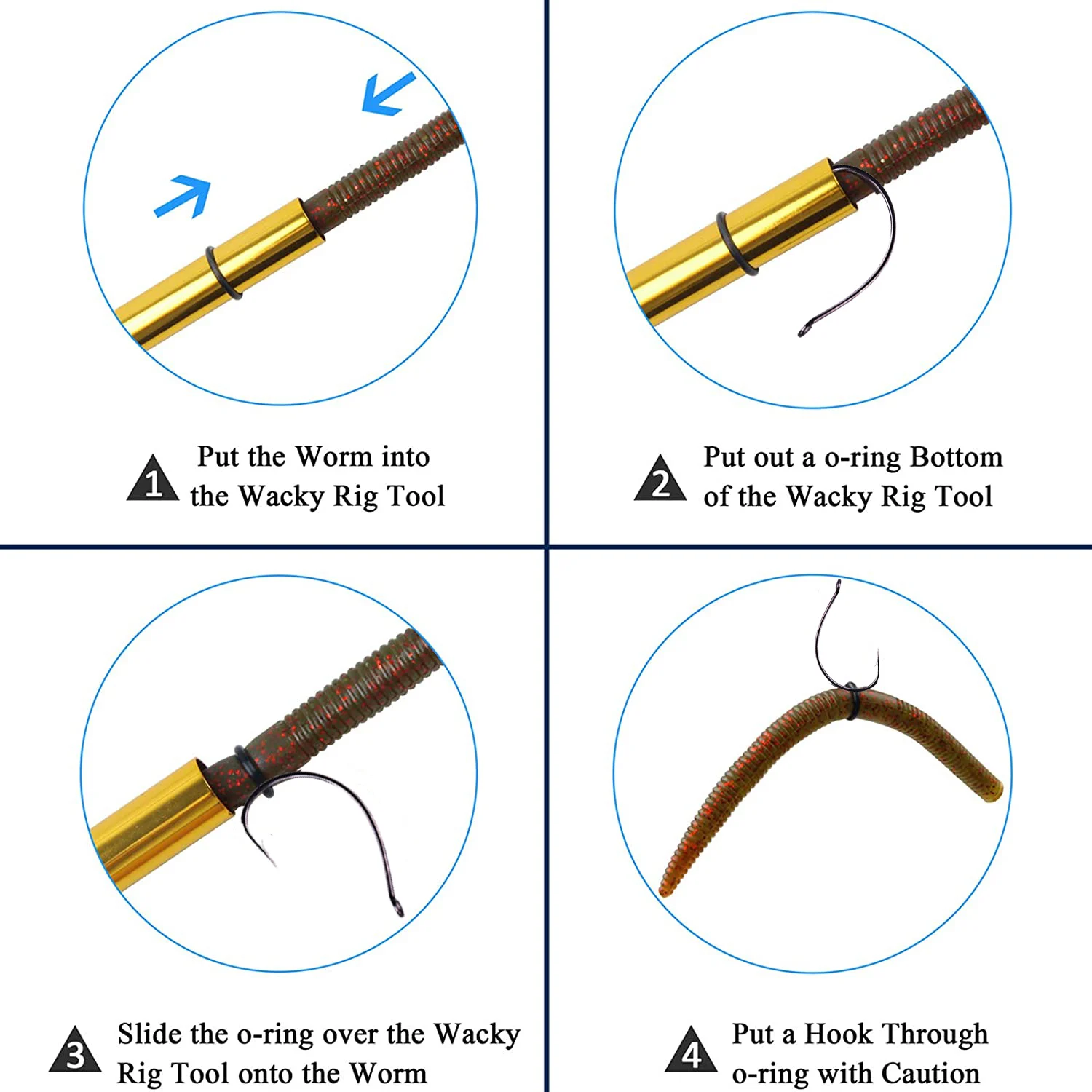 1 Put the Worm into the Wacky Rig Tool

2 Put out a o-ring Bottom of the Wacky Rig Tool

3 Slide the o-ring over the Wacky Rig Tool onto the Worm

4 Put a Hook Through o-ring with Caution