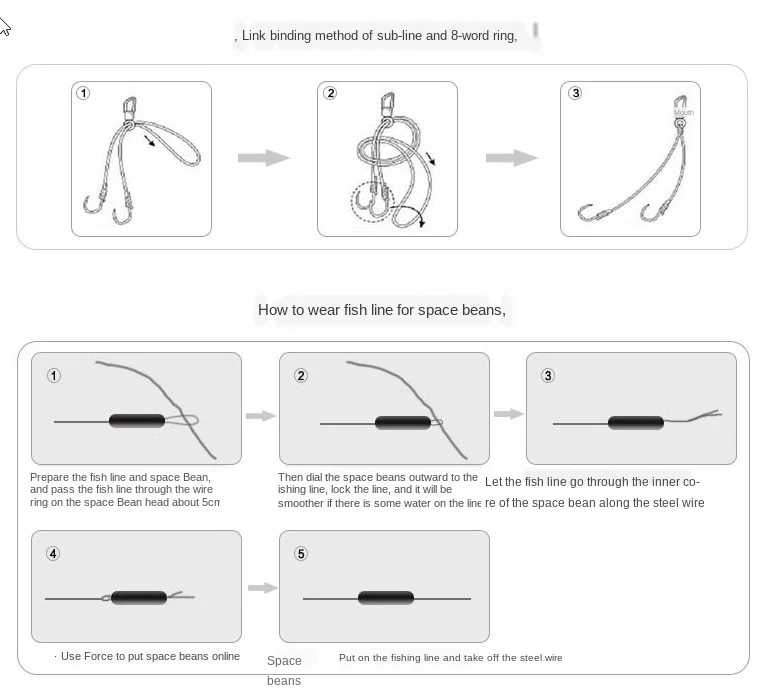 , Link binding method of sub-line and 8-word ring,

①

②

③
Mouth

How to wear fish line for space beans,

①

②

③

Prepare the fish line and space Bean, and pass the fish line through the wire ring on the space Bean head about 5cm

Then dial the space beans outward to the ishing line, lock the line, and it will be smoother if there is some water on the line

Let the fish line go through the inner core of the space bean along the steel wire

④

⑤

· Use Force to put space beans online

Space beans

Put on the fishing line and take off the steel wire