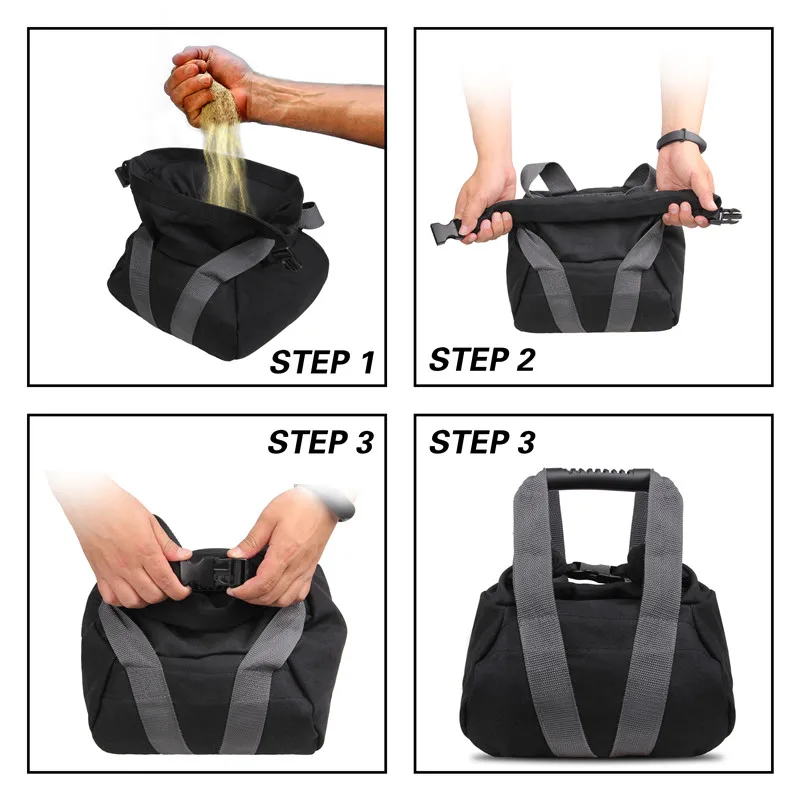 STEP 1

STEP 2

STEP 3

STEP 3