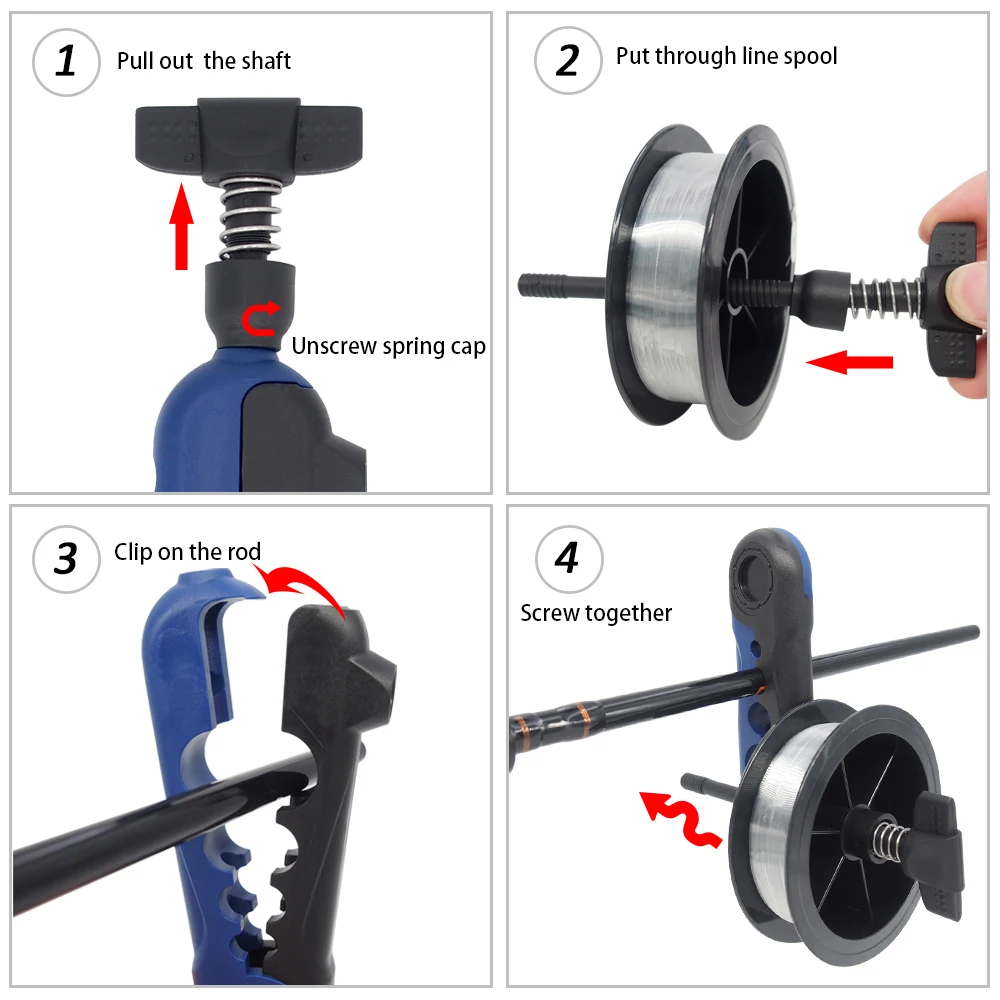 1 Pull out the shaft

Unscrew spring cap

2 Put through line spool

3 Clip on the rod

4 Screw together