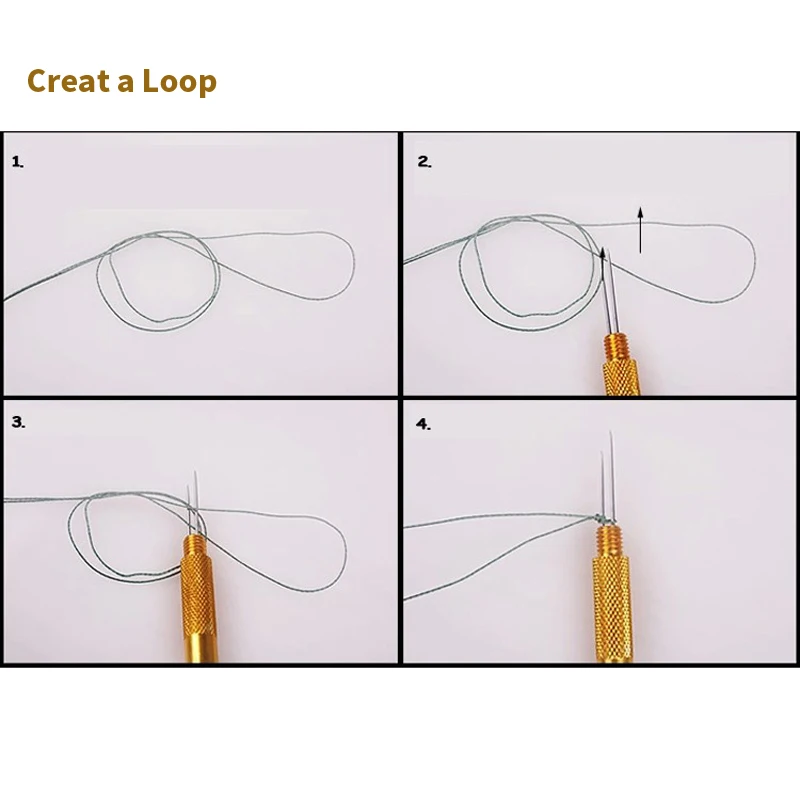 Creat a Loop

1.

2.

3.

4.