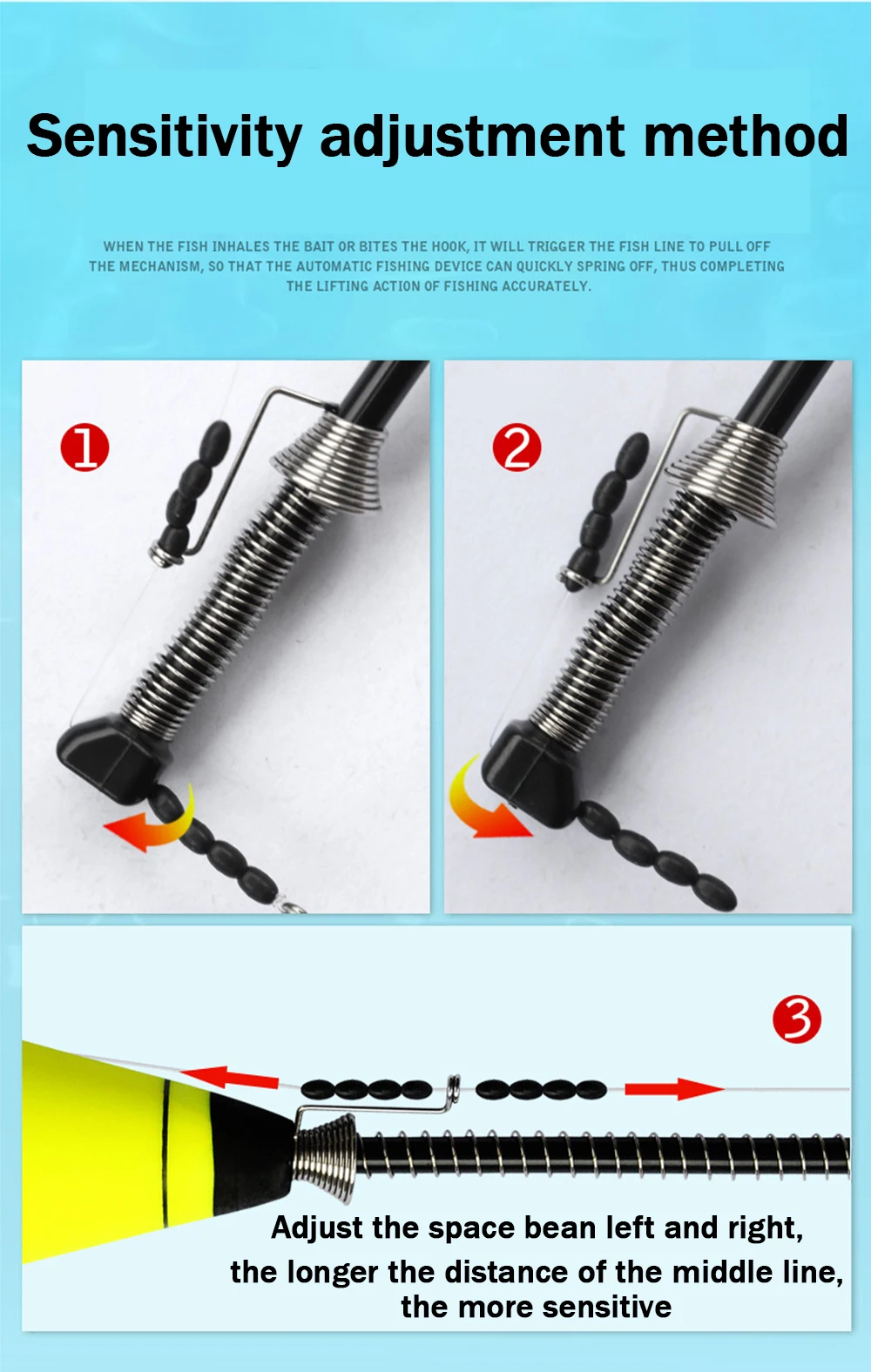 Sensitivity adjustment method

WHEN THE FISH INHALES THE BAIT OR BITES THE HOOK, IT WILL TRIGGER THE FISH LINE TO PULL OFF THE MECHANISM, SO THAT THE AUTOMATIC FISHING DEVICE CAN QUICKLY SPRING OFF, THUS COMPLETING THE LIFTING ACTION OF FISHING ACCURATELY.

1

2

3

Adjust the space bean left and right, the longer the distance of the middle line, the more sensitive