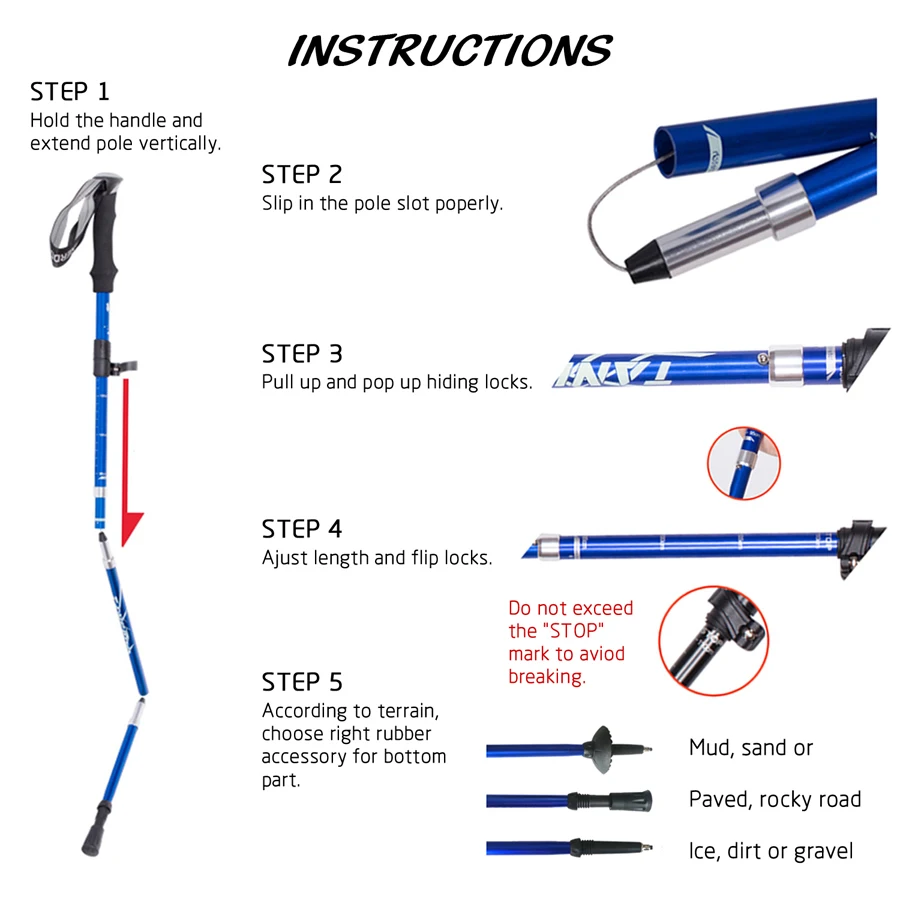 INSTRUCTIONS

STEP 1
Hold the handle and extend pole vertically.

STEP 2
Slip in the pole slot poperly.

STEP 3
Pull up and pop up hiding locks.

STEP 4
Ajust length and flip locks.

Do not exceed the "STOP" mark to aviod breaking.

STEP 5
According to terrain, choose right rubber accessory for bottom part.

Mud, sand or

Paved, rocky road

Ice, dirt or gravel