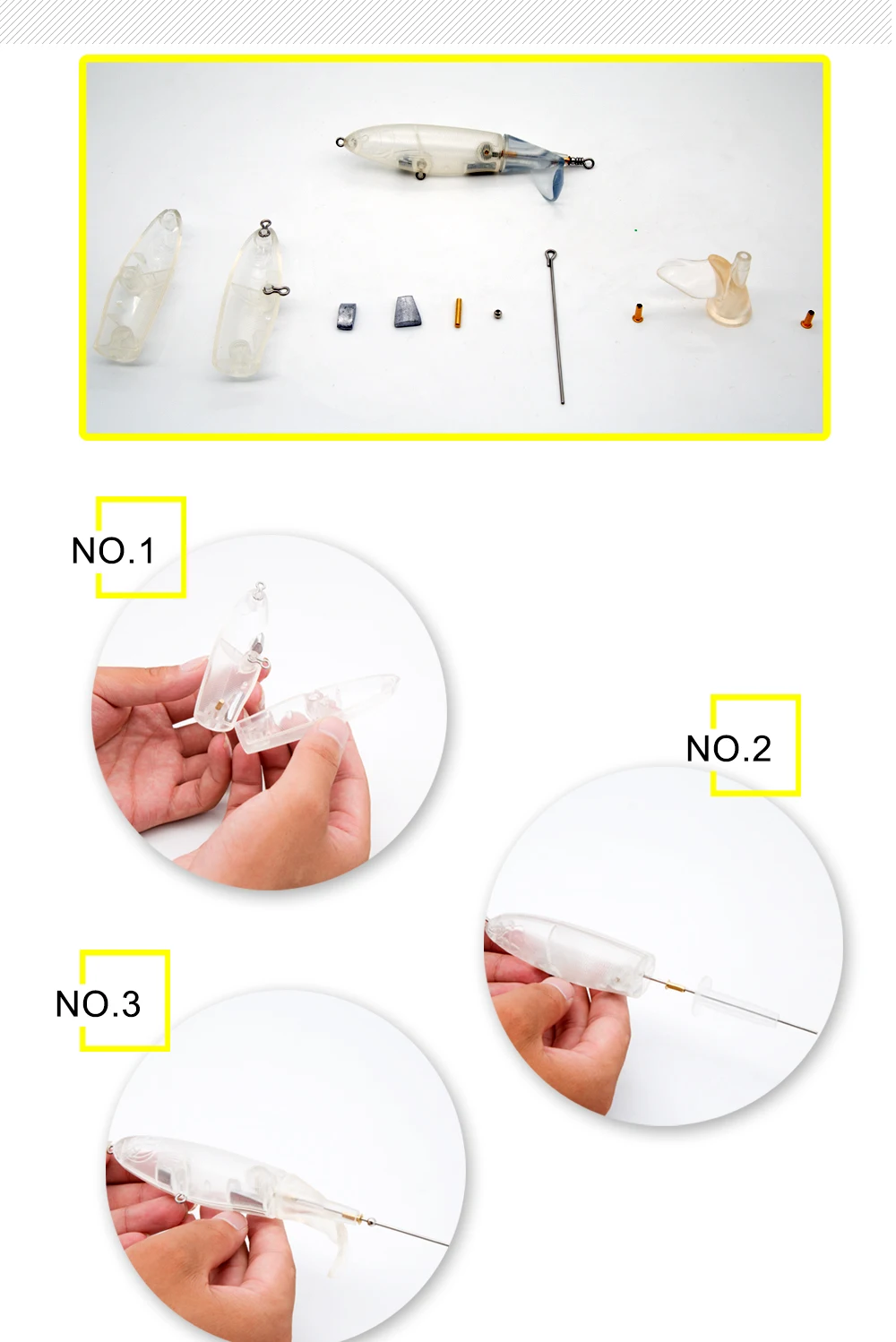 NO.1

NO.2

NO.3