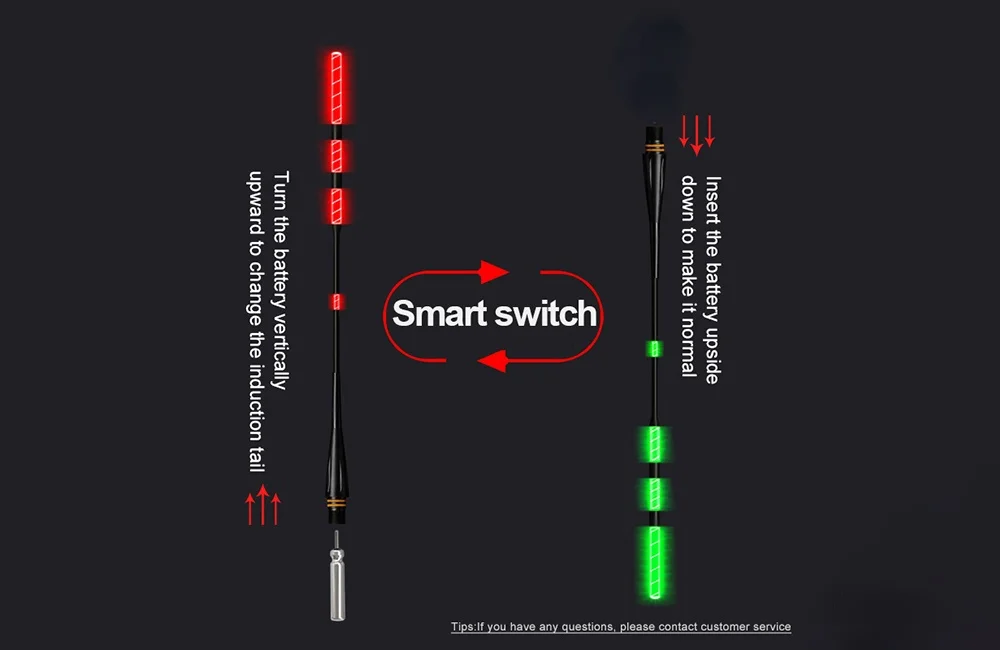 Turn the battery vertically upward to change the induction tail

Smart switch

Insert the battery upside down to make it normal

Tips:If you have any questions, please contact customer service