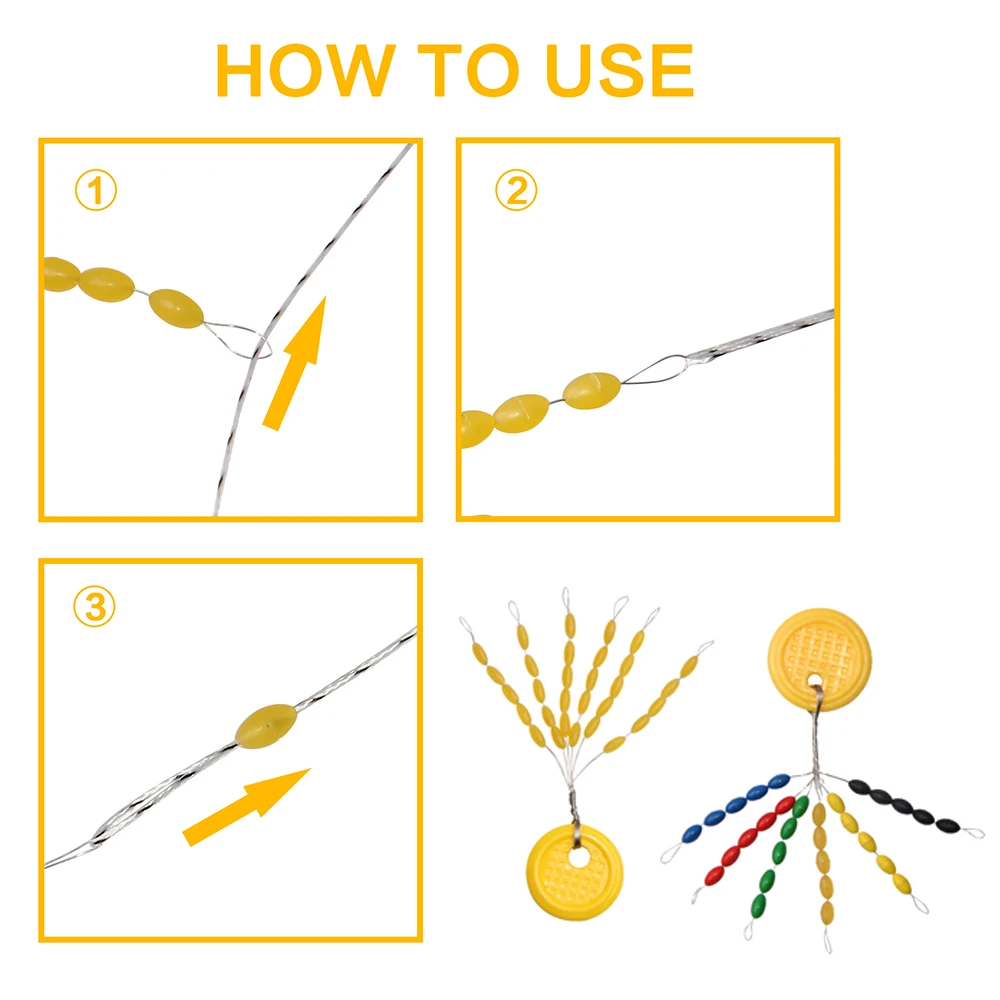 HOW TO USE

①

②

③