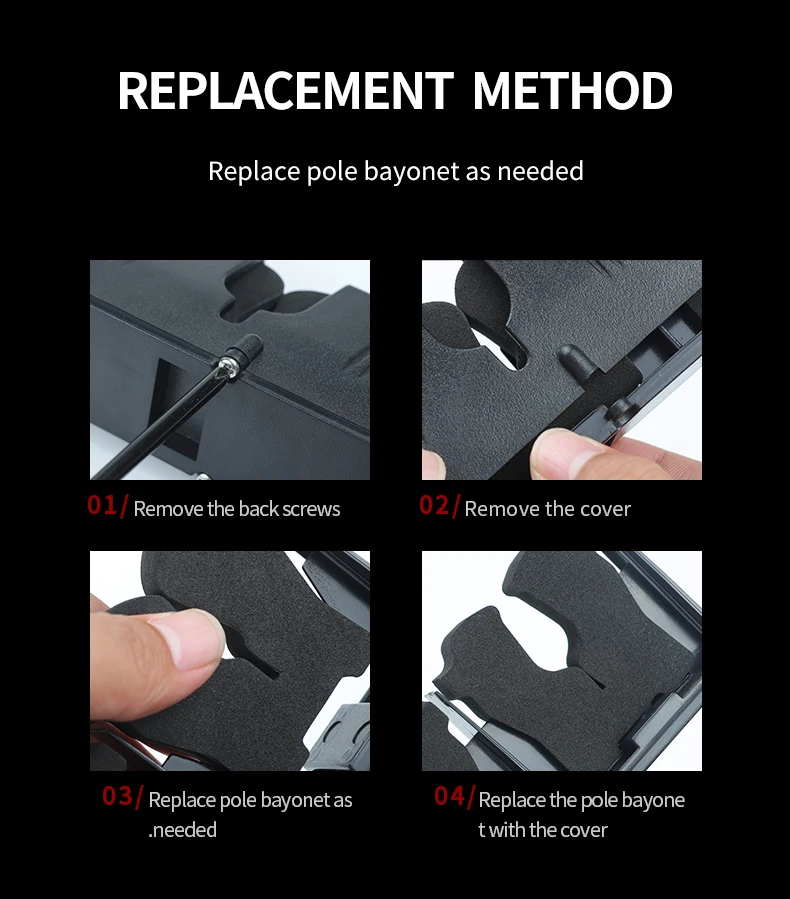 REPLACEMENT METHOD

Replace pole bayonet as needed

01/ Remove the back screws

02/ Remove the cover

03/ Replace pole bayonet as .needed

04/ Replace the pole bayone t with the cover