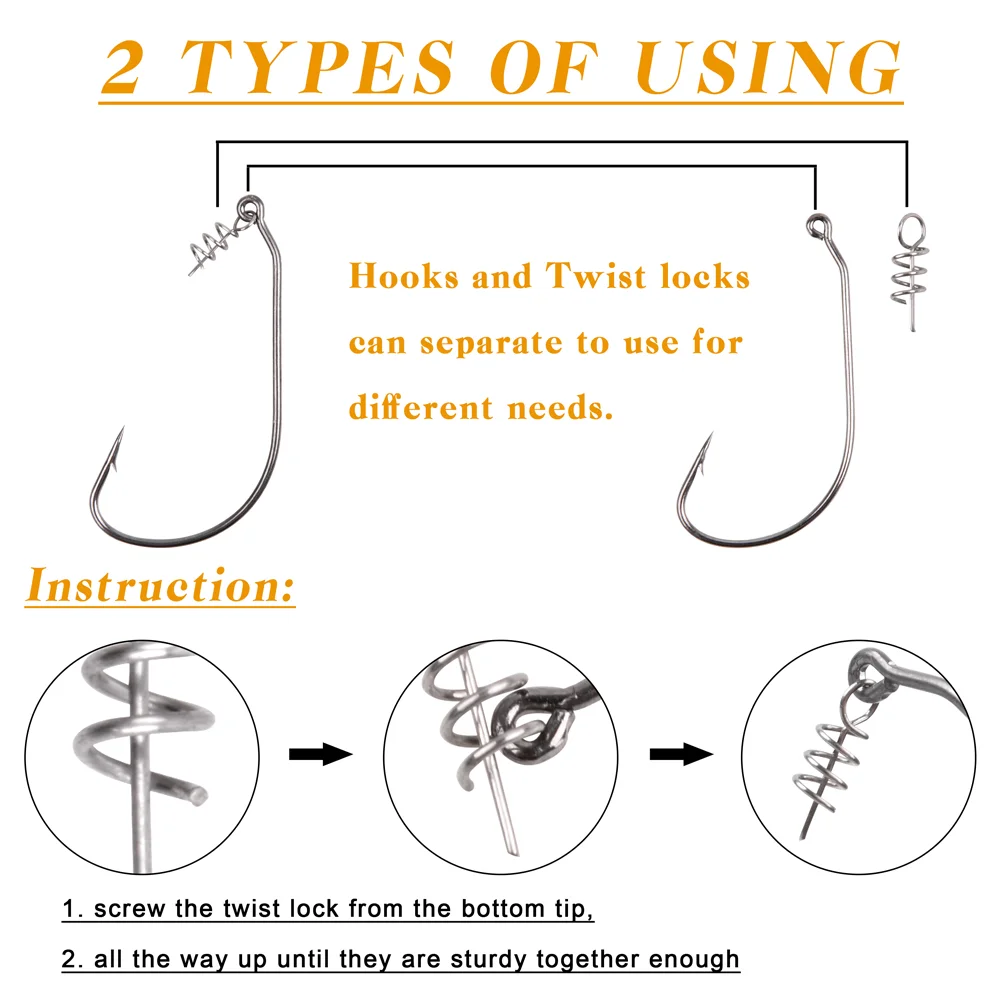 2 TYPES OF USING

Hooks and Twist locks can separate to use for different needs.

Instruction:

1. screw the twist lock from the bottom tip,

2. all the way up until they are sturdy together enough