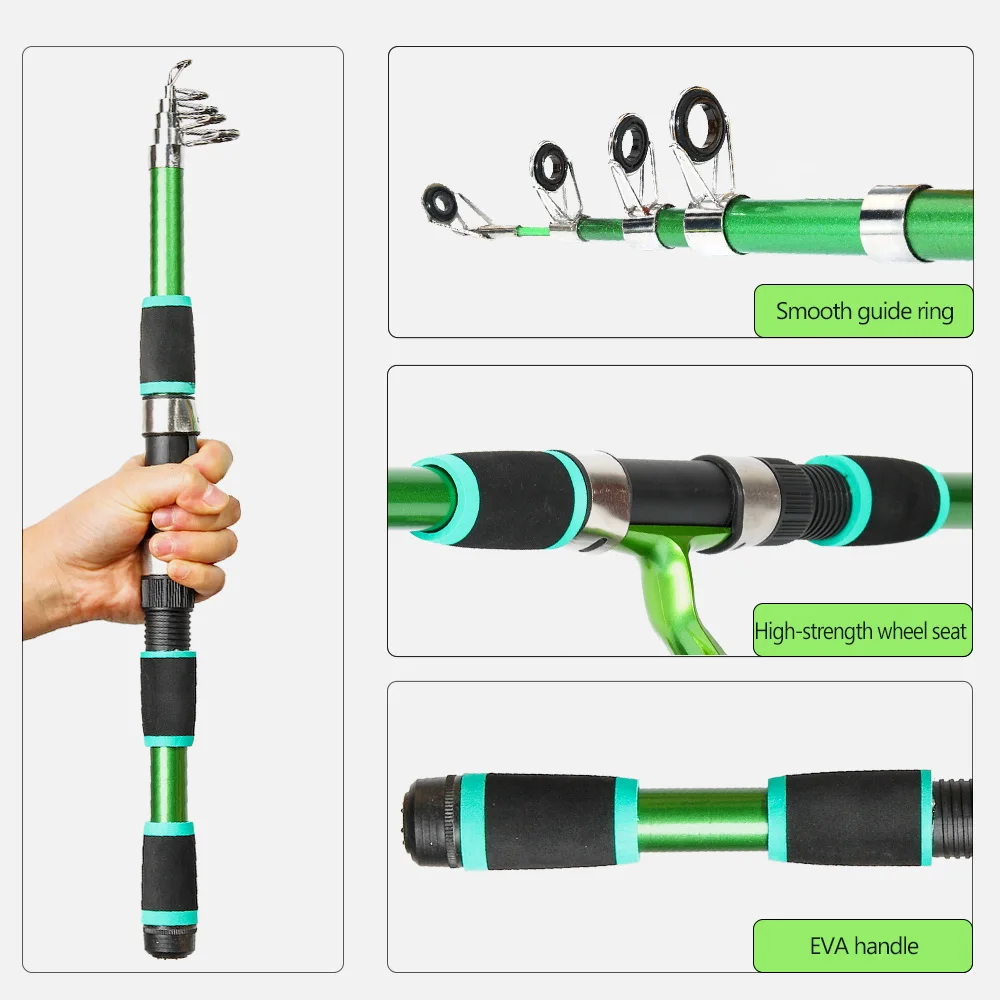 Smooth guide ring

High-strength wheel seat

EVA handle