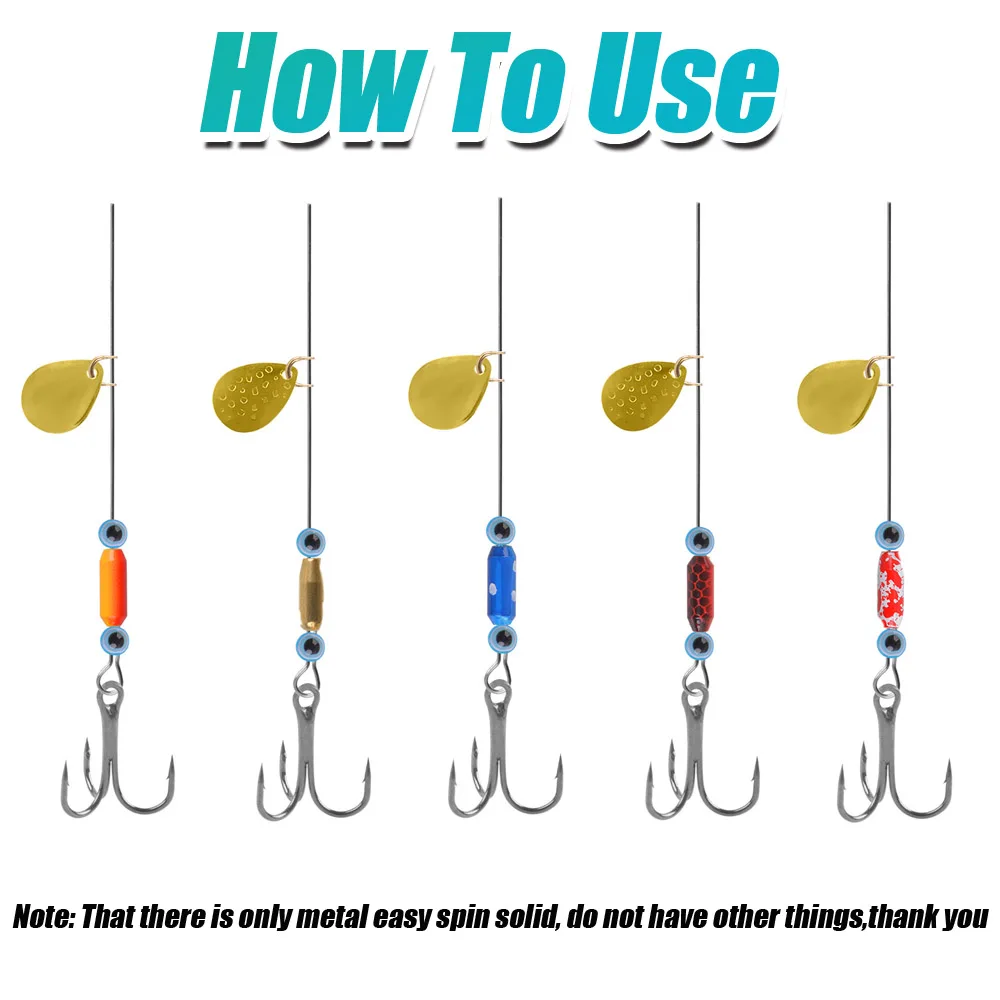 How To Use

Note: That there is only metal easy spin solid, do not have other things,thank you