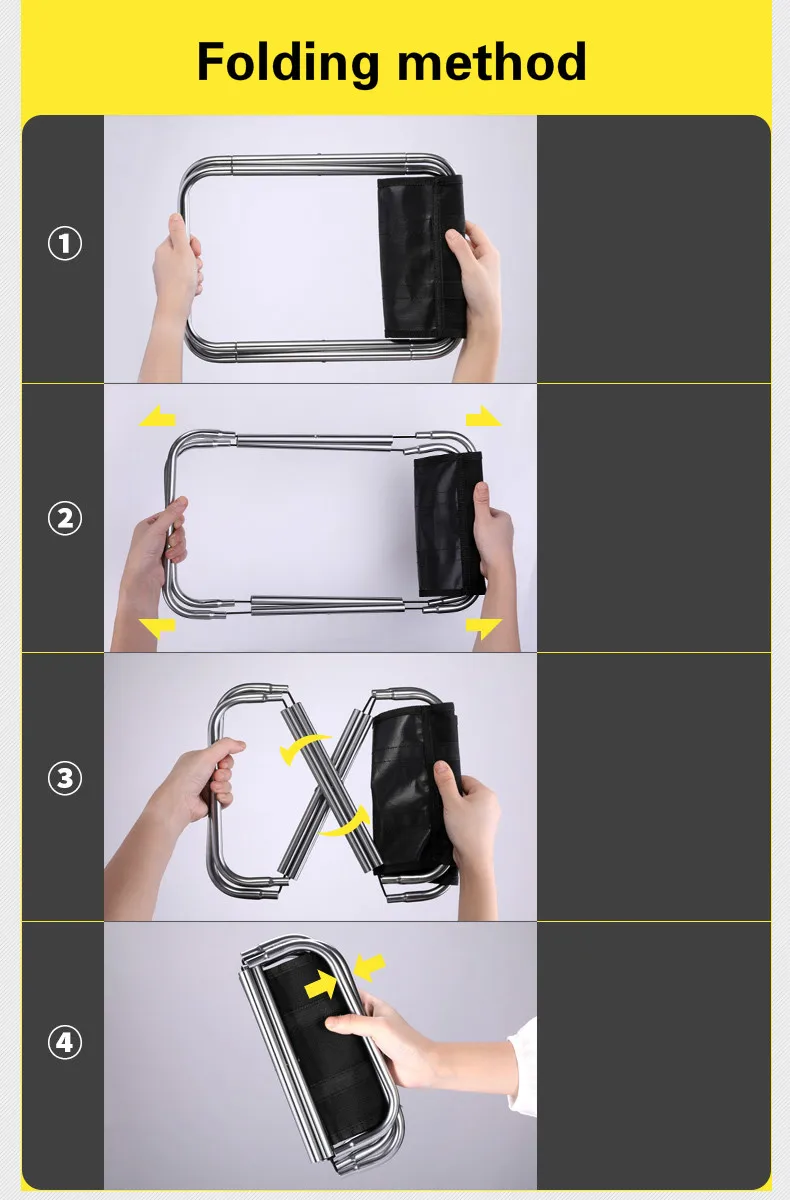 Folding method

①

②

③

④