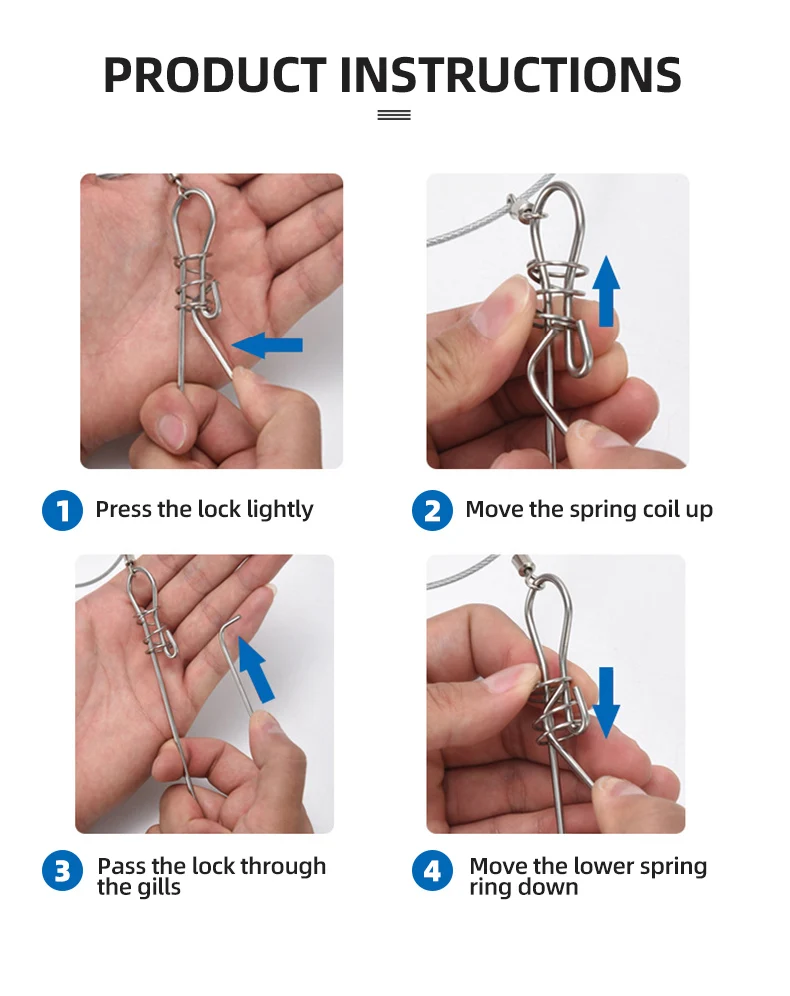 PRODUCT INSTRUCTIONS

1 Press the lock lightly

2 Move the spring coil up

3 Pass the lock through the gills

4 Move the lower spring ring down