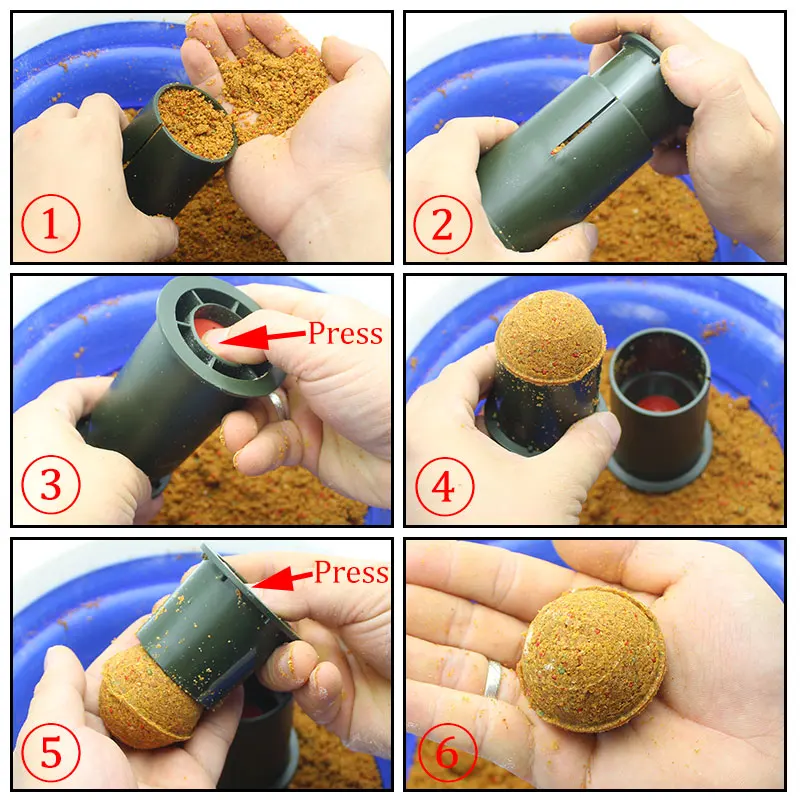 ①
②
Press
③
④
Press
⑤
⑥