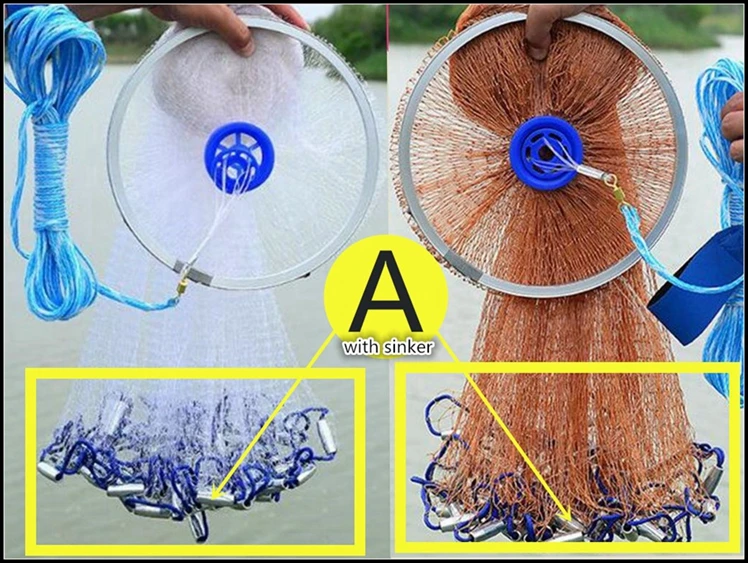 A
with sinker