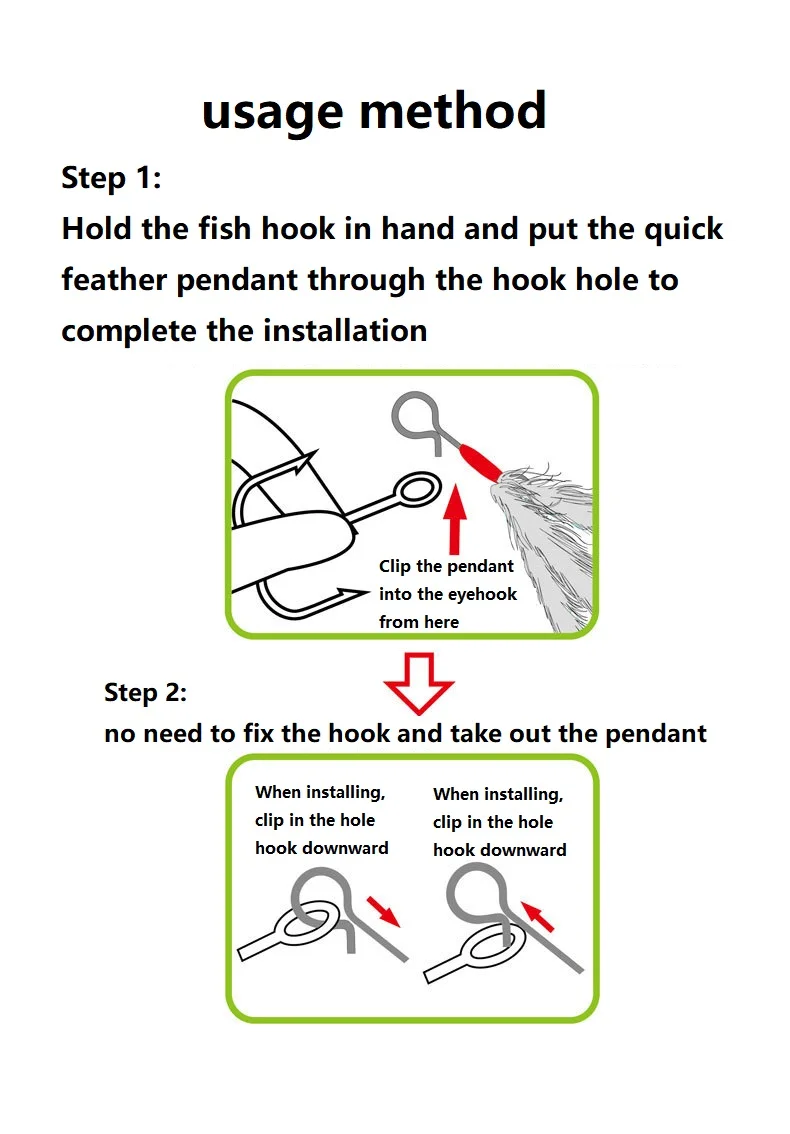 usage method

Step 1:
Hold the fish hook in hand and put the quick feather pendant through the hook hole to complete the installation

Clip the pendant into the eyehook from here

Step 2:
no need to fix the hook and take out the pendant

When installing, clip in the hole hook downward

When installing, clip in the hole hook downward