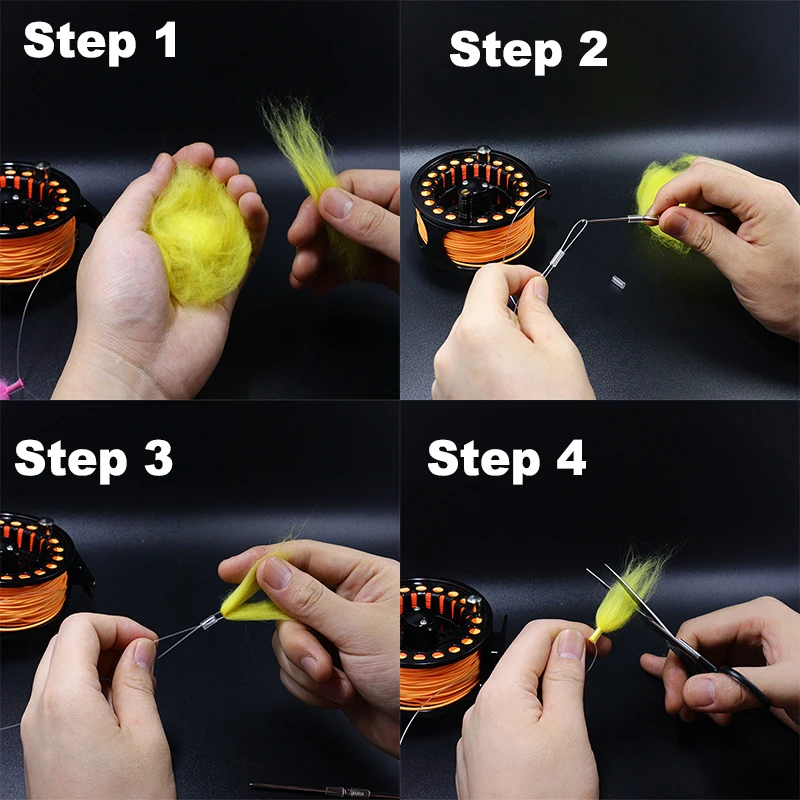 Step 1

Step 2

Step 3

Step 4