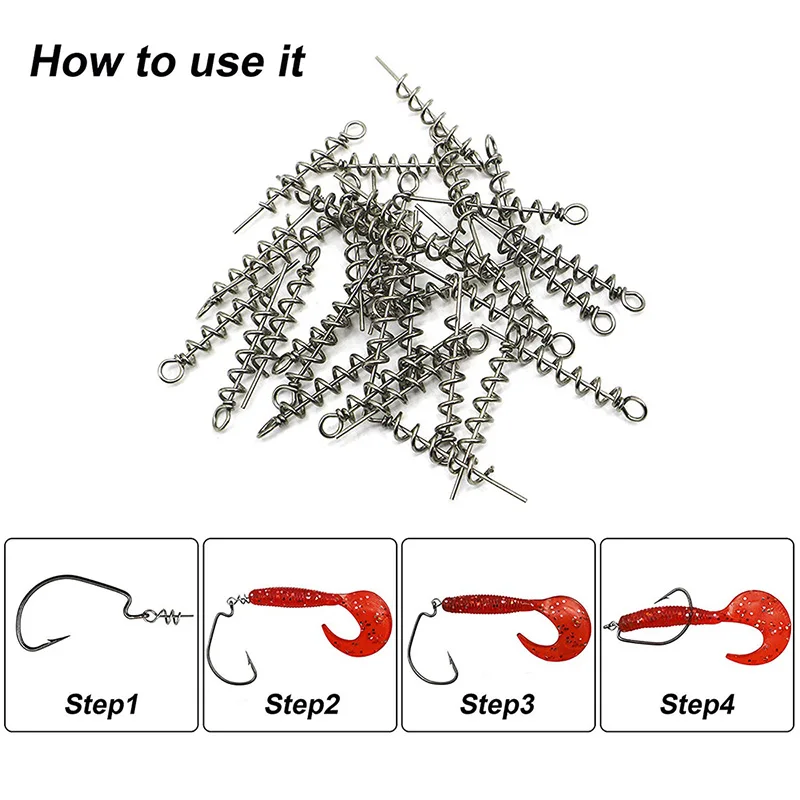 How to use it

Step1

Step2

Step3

Step4