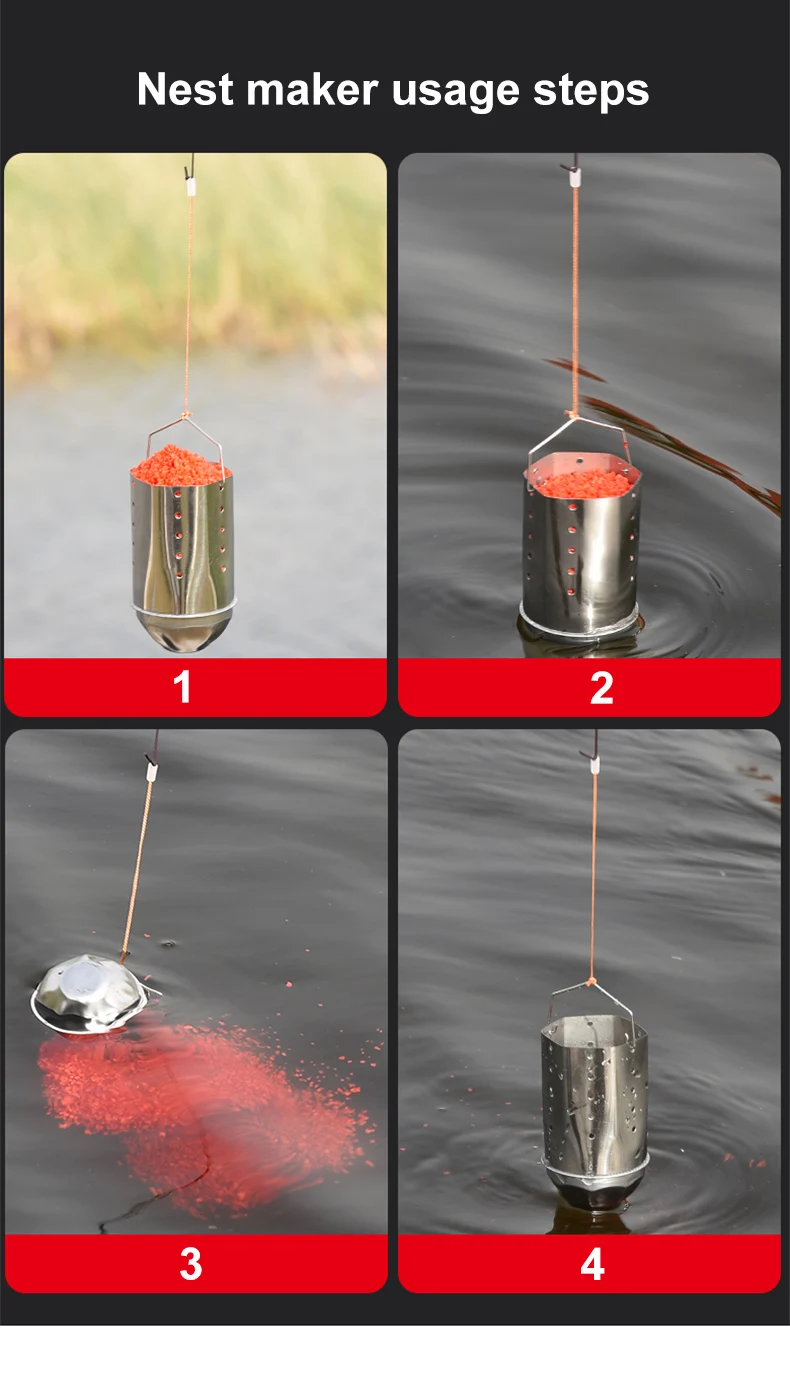 Nest maker usage steps

1

2

3

4