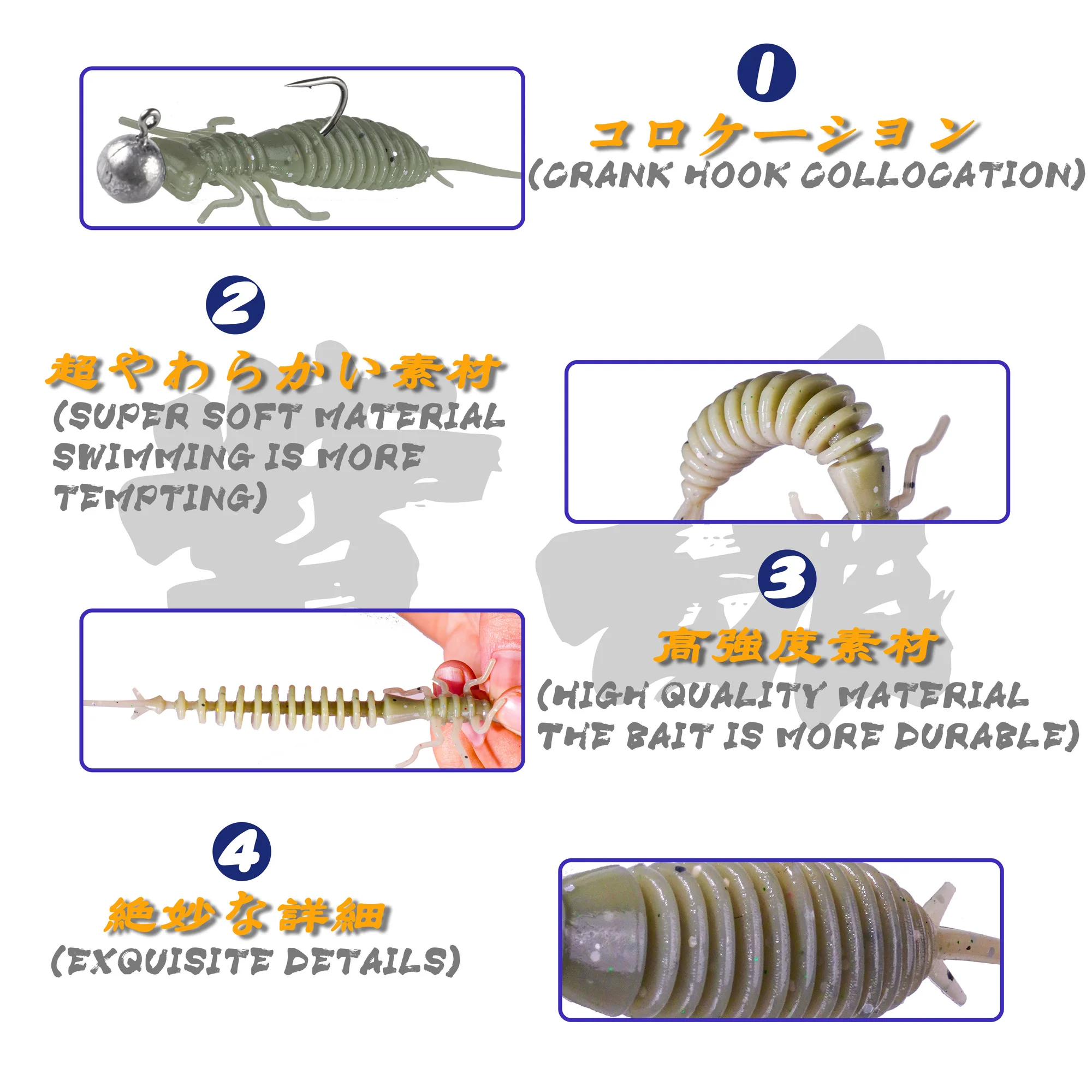 1
コロケーション
(CRANK HOOK COLLOCATION)

2
超やわらかい素材
(SUPER SOFT MATERIAL SWIMMING IS MORE TEMPTING)

3
高強度素材
(HIGH QUALITY MATERIAL THE BAIT IS MORE DURABLE)

4
絶妙な詳細
(EXQUISITE DETAILS)