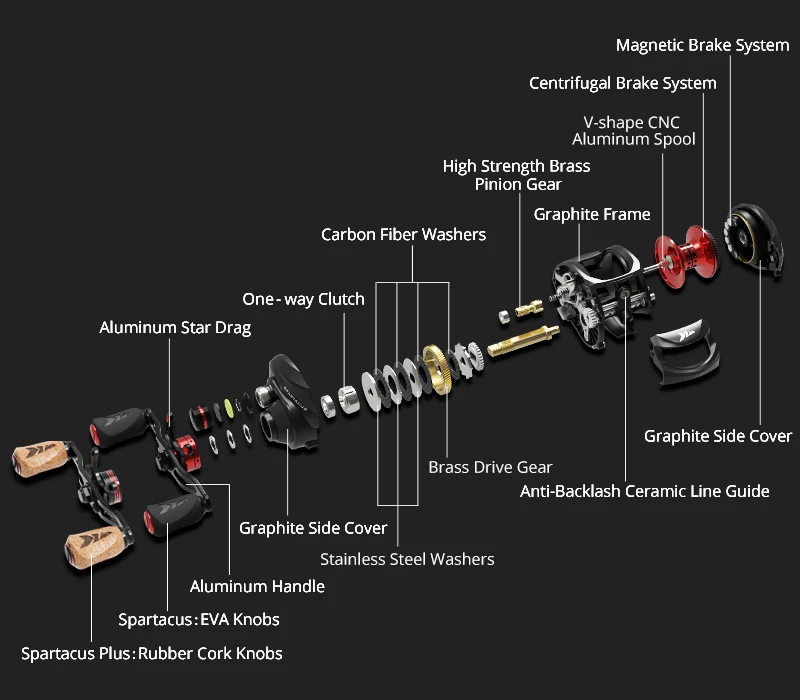 Magnetic Brake System

Centrifugal Brake System

V-shape CNC Aluminum Spool

High Strength Brass Pinion Gear

Graphite Frame

Carbon Fiber Washers

One - way Clutch

Aluminum Star Drag

SPARTACUS

Graphite Side Cover

Brass Drive Gear

Anti-Backlash Ceramic Line Guide

Graphite Side Cover

Stainless Steel Washers

Aluminum Handle

Spartacus : EVA Knobs

Spartacus Plus : Rubber Cork Knobs