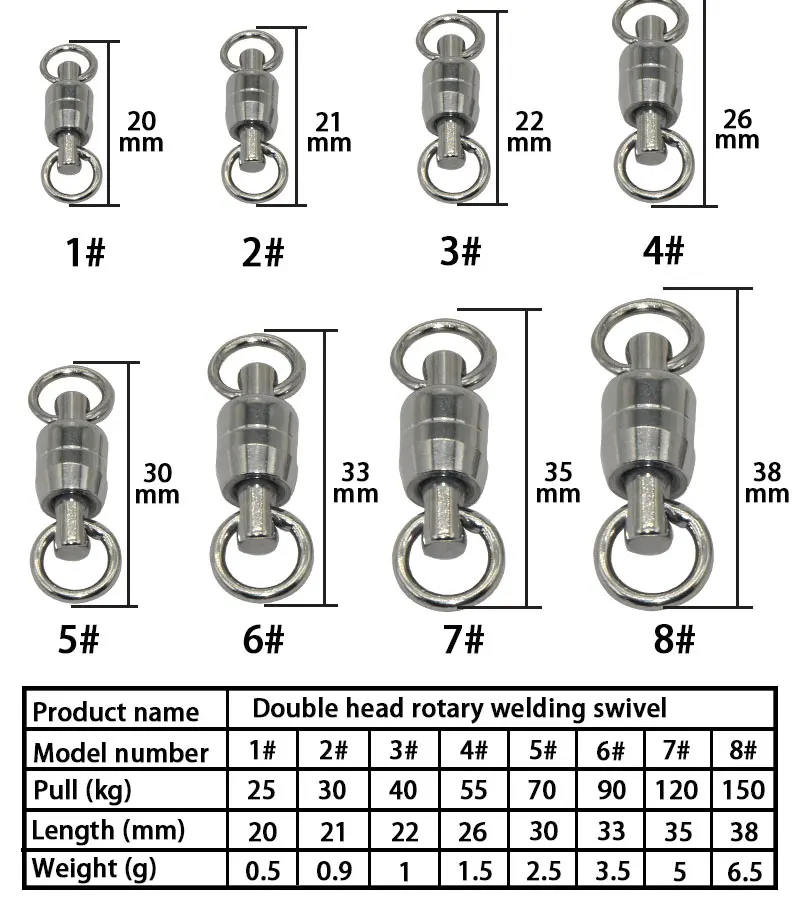 20 mm
1#

21 mm
2#

22 mm
3#

26 mm
4#

30 mm
5#

33 mm
6#

35 mm
7#

38 mm
8#

| Product name | Double head rotary welding swivel | | | | | | | |
|---|---|---|---|---|---|---|---|---|
| Model number | 1# | 2# | 3# | 4# | 5# | 6# | 7# | 8# |
| Pull (kg) | 25 | 30 | 40 | 55 | 70 | 90 | 120 | 150 |
| Length (mm) | 20 | 21 | 22 | 26 | 30 | 33 | 35 | 38 |
| Weight (g) | 0.5 | 0.9 | 1 | 1.5 | 2.5 | 3.5 | 5 | 6.5 |