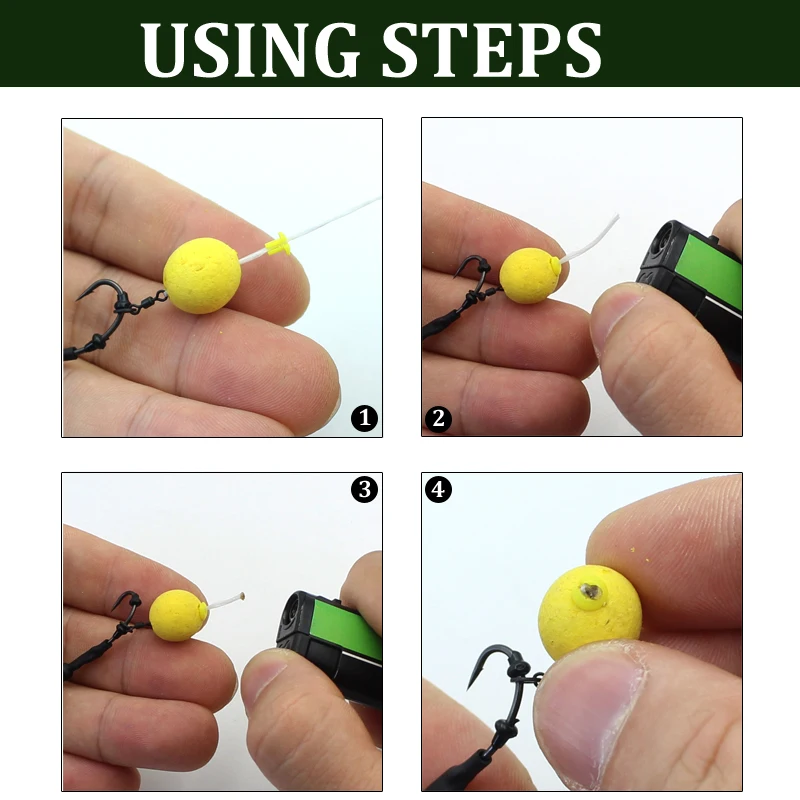 USING STEPS

1

2

3

4