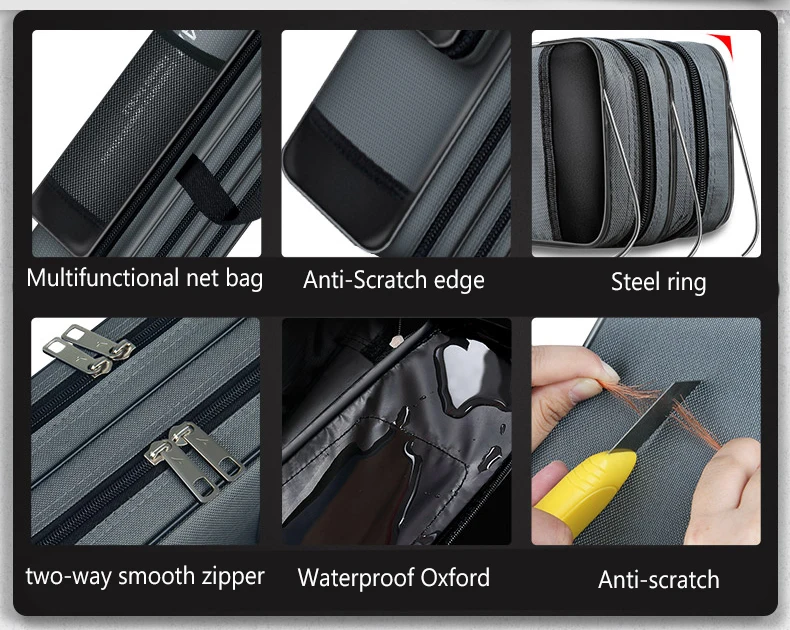 Multifunctional net bag

Anti-Scratch edge

Steel ring

two-way smooth zipper

Waterproof Oxford

Anti-scratch