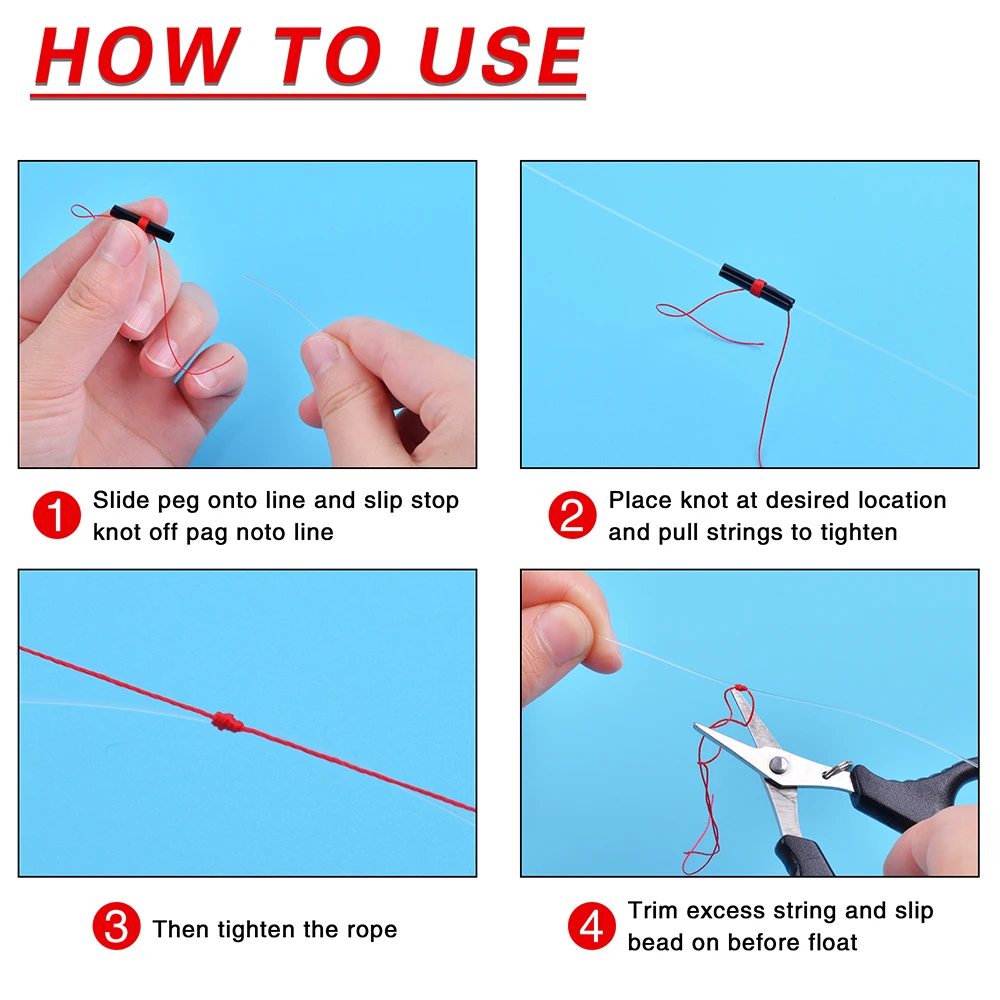 HOW TO USE

1 Slide peg onto line and slip stop knot off pag noto line

2 Place knot at desired location and pull strings to tighten

3 Then tighten the rope

4 Trim excess string and slip bead on before float