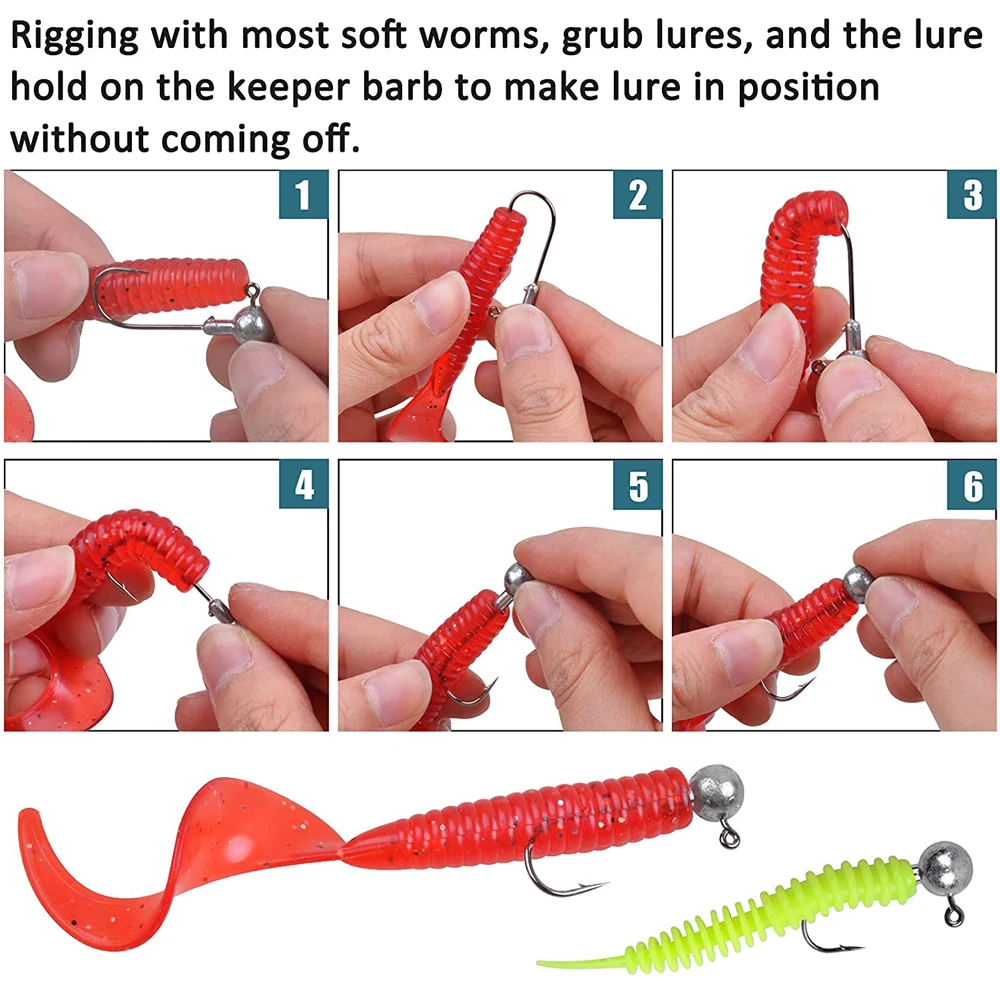 Rigging with most soft worms, grub lures, and the lure hold on the keeper barb to make lure in position without coming off.

1

2

3

4

5

6