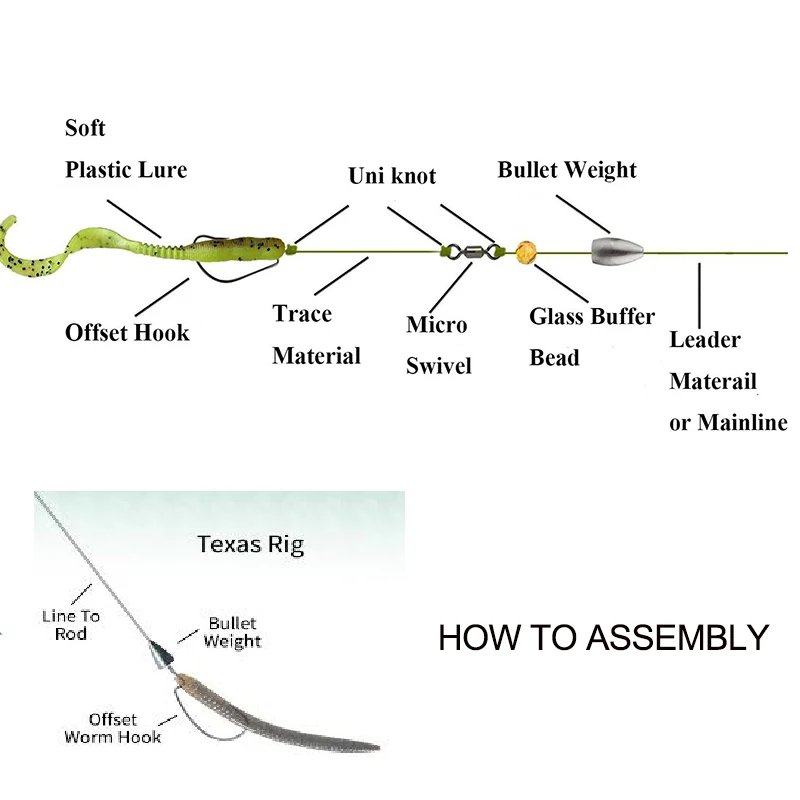 Soft
Plastic Lure

Uni knot

Bullet Weight

Offset Hook

Trace
Material

Micro
Swivel

Glass Buffer
Bead

Leader
Materail
or Mainline

Texas Rig

Line To
Rod

Bullet
Weight

Offset
Worm Hook

HOW TO ASSEMBLY