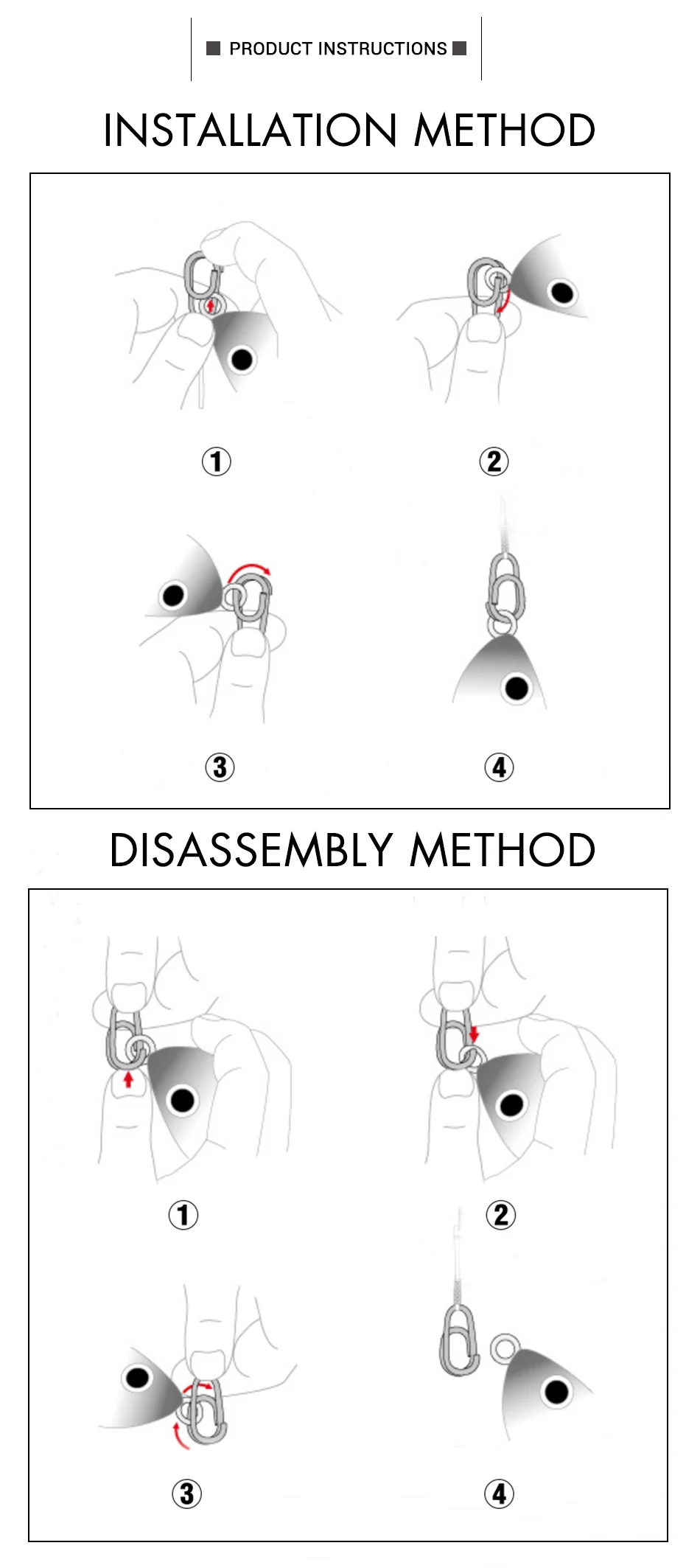 PRODUCT INSTRUCTIONS

INSTALLATION METHOD

①

②

③

④

DISASSEMBLY METHOD

①

②

③

④