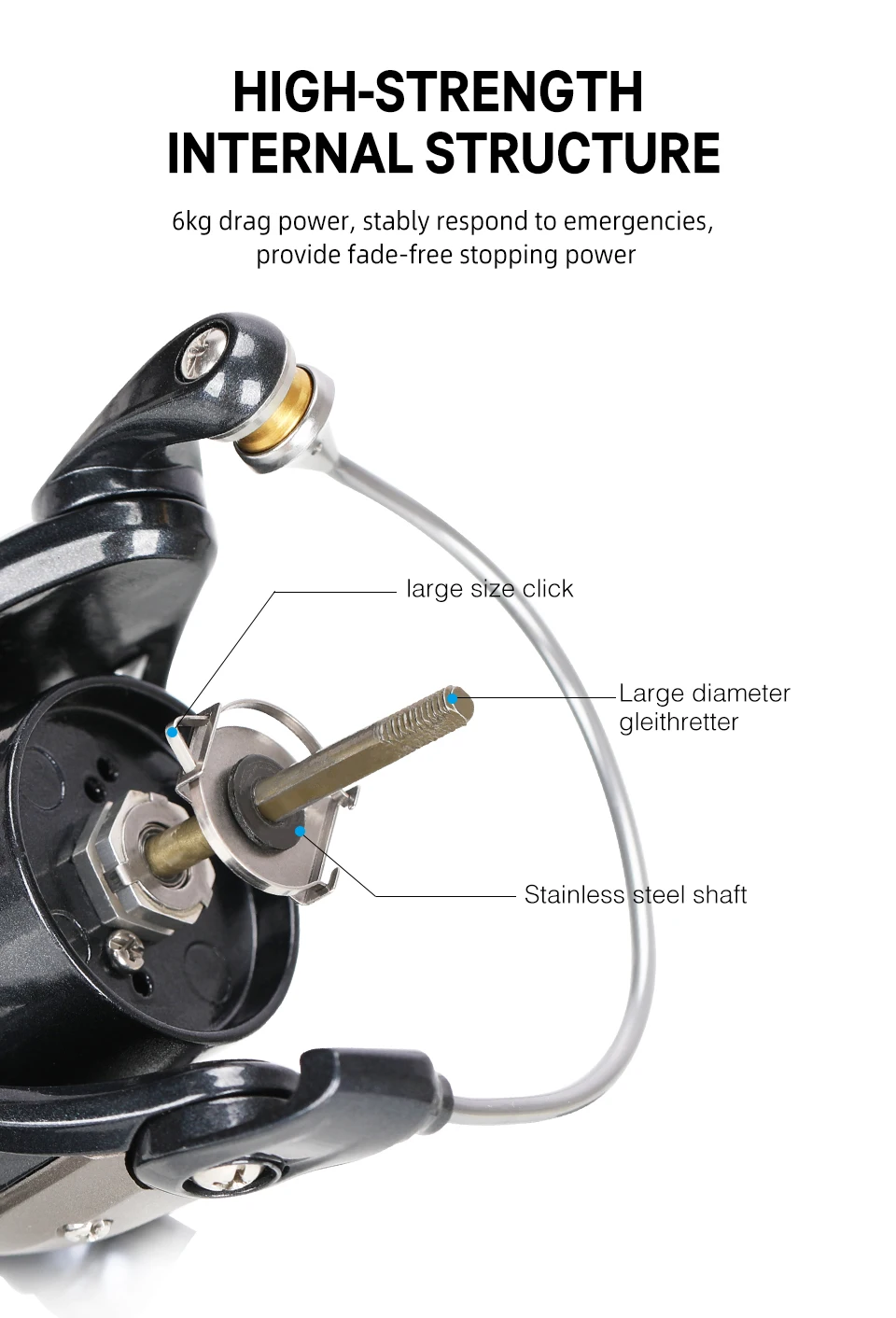 HIGH-STRENGTH
INTERNAL STRUCTURE

6kg drag power, stably respond to emergencies, provide fade-free stopping power

large size click

Large diameter gleithretter

Stainless steel shaft