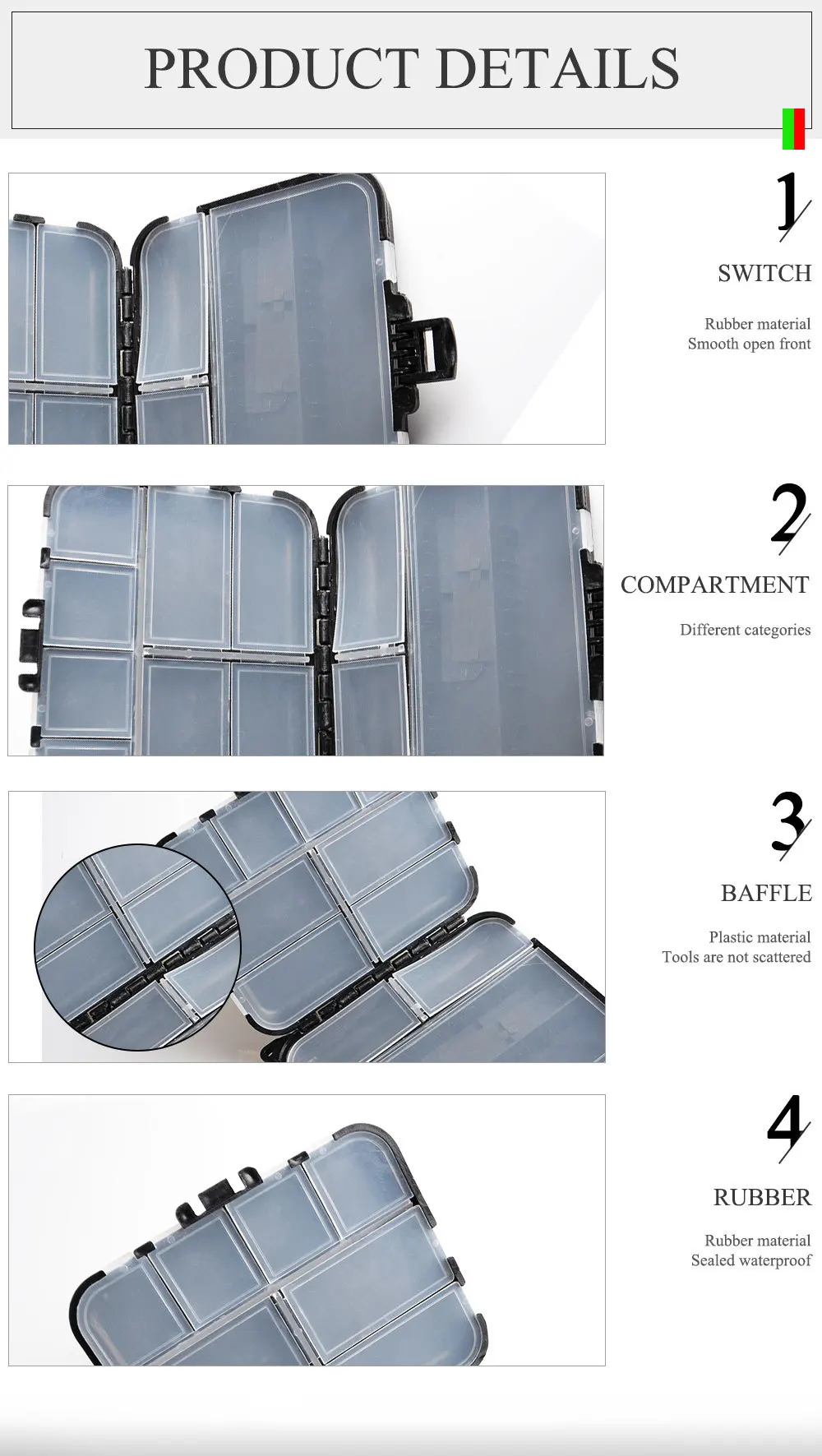 PRODUCT DETAILS

1

SWITCH

Rubber material
Smooth open front

2

COMPARTMENT

Different categories

3

BAFFLE

Plastic material
Tools are not scattered

4

RUBBER

Rubber material
Sealed waterproof