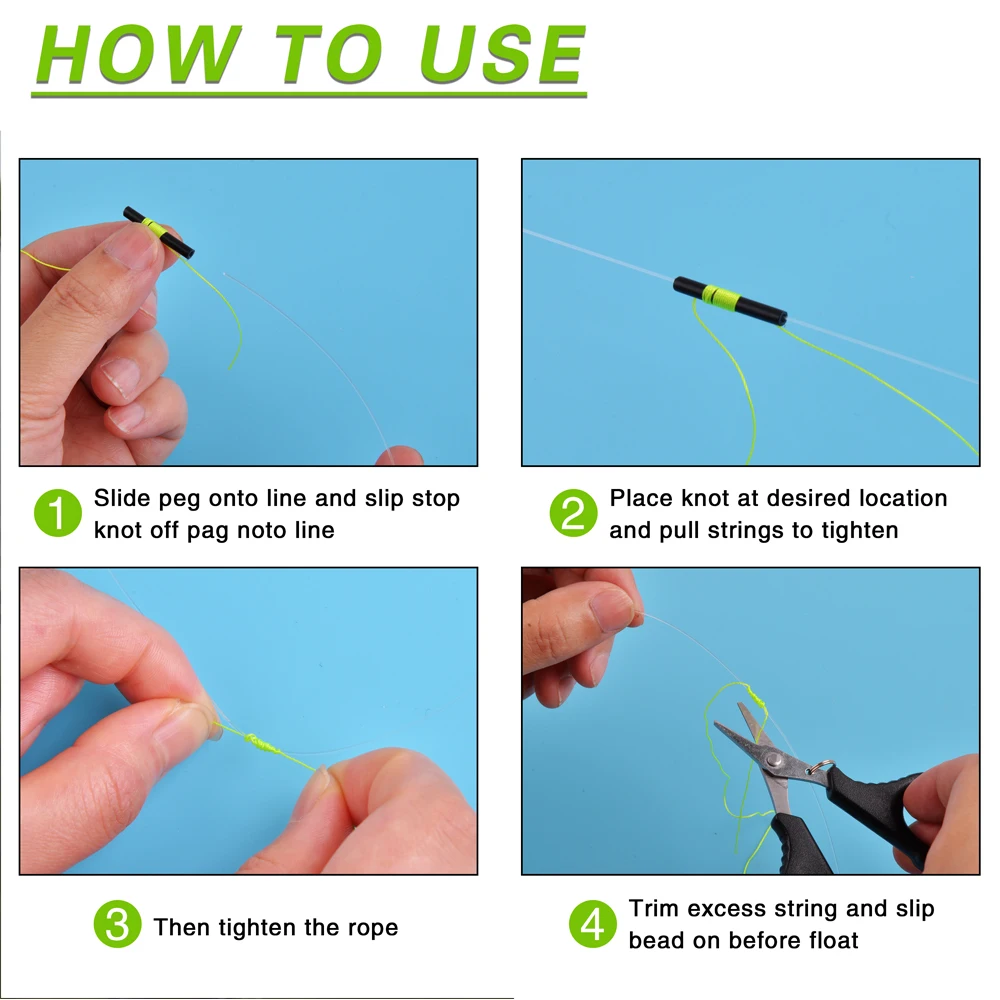 HOW TO USE

1 Slide peg onto line and slip stop knot off pag noto line

2 Place knot at desired location and pull strings to tighten

3 Then tighten the rope

4 Trim excess string and slip bead on before float