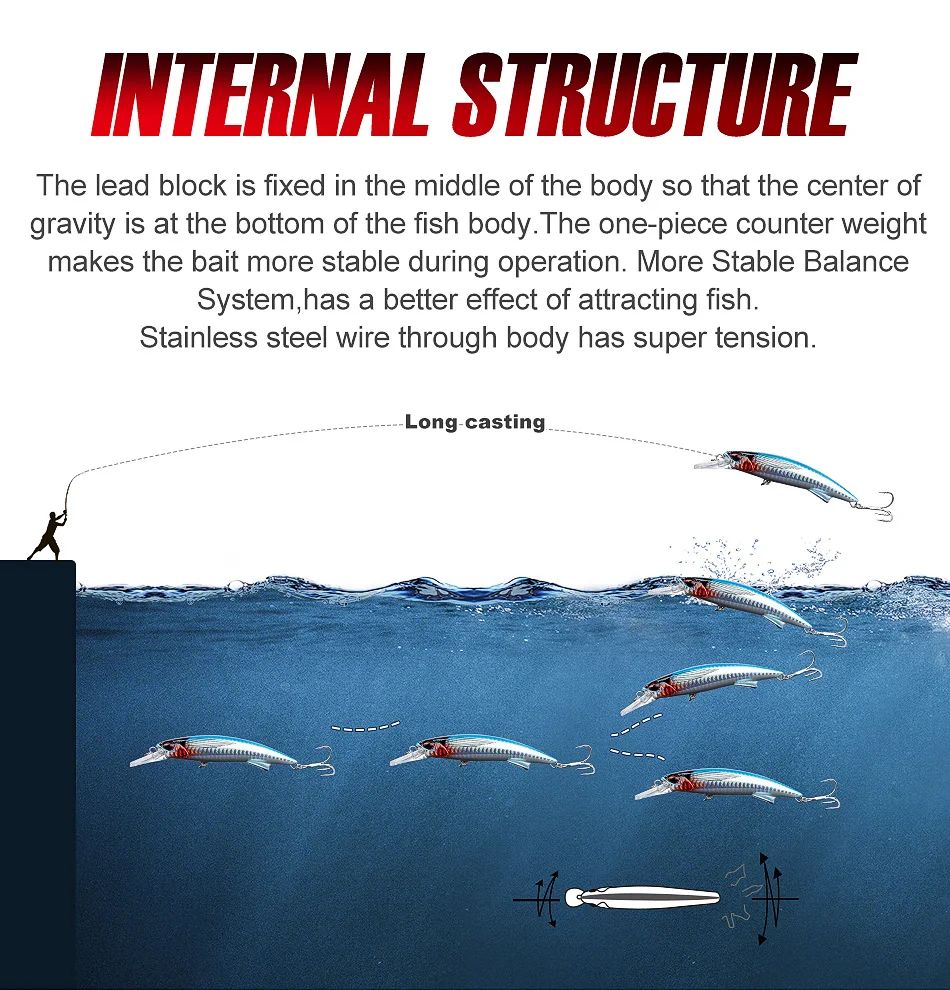 INTERNAL STRUCTURE

The lead block is fixed in the middle of the body so that the center of gravity is at the bottom of the fish body.The one-piece counter weight makes the bait more stable during operation. More Stable Balance System,has a better effect of attracting fish.
Stainless steel wire through body has super tension.

Long casting