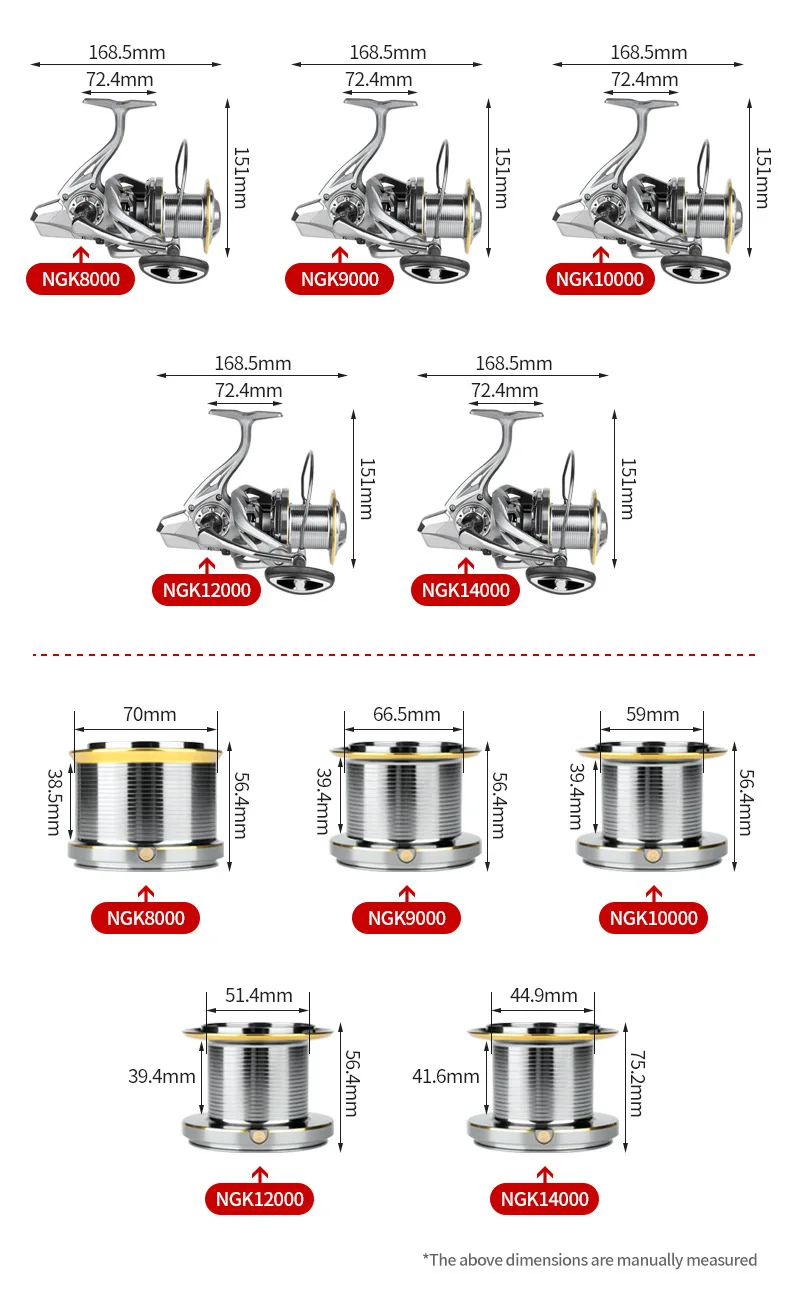 168.5mm
72.4mm
151mm
NGK8000

168.5mm
72.4mm
151mm
NGK9000

168.5mm
72.4mm
151mm
NGK10000

168.5mm
72.4mm
151mm
NGK12000

168.5mm
72.4mm
151mm
NGK14000

70mm
38.5mm
56.4mm
NGK8000

66.5mm
39.4mm
56.4mm
NGK9000

59mm
39.4mm
56.4mm
NGK10000

51.4mm
39.4mm
56.4mm
NGK12000

44.9mm
41.6mm
75.2mm
NGK14000

*The above dimensions are manually measured