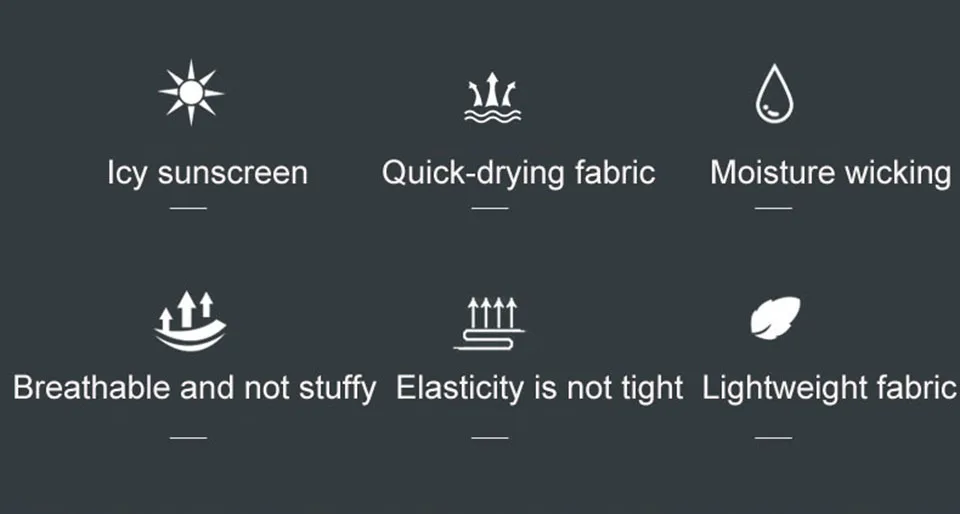 Icy sunscreen

Quick-drying fabric

Moisture wicking

Breathable and not stuffy

Elasticity is not tight

Lightweight fabric