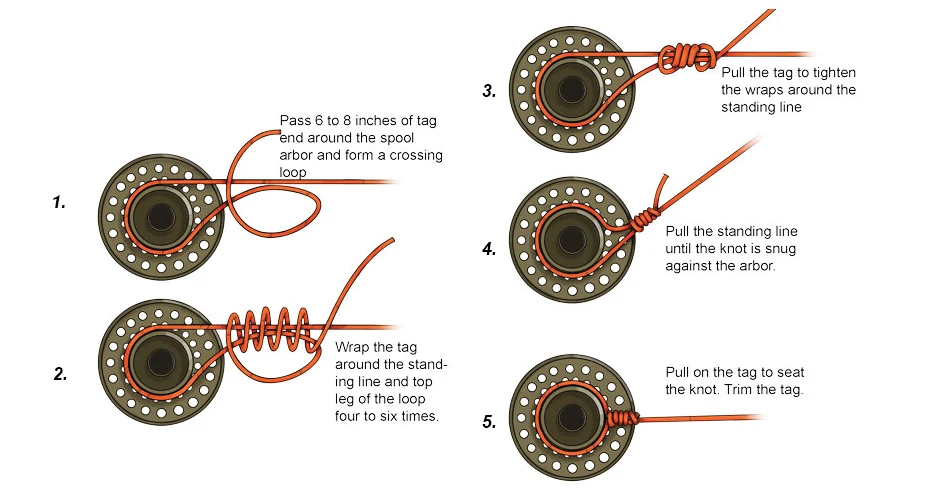 1.

Pass 6 to 8 inches of tag end around the spool arbor and form a crossing loop

2.

Wrap the tag around the standing line and top leg of the loop four to six times.

3.

Pull the tag to tighten the wraps around the standing line

4.

Pull the standing line until the knot is snug against the arbor.

5.

Pull on the tag to seat the knot. Trim the tag.